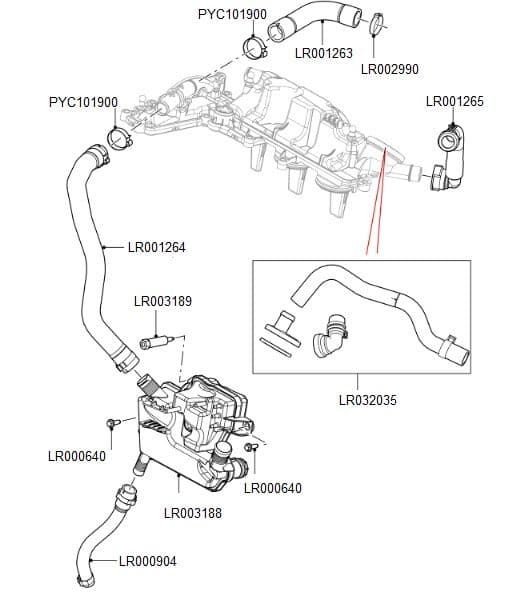 PYC101900
LR001263
LR002990
PYC101900
LR001265
LR001264
LR003189
LR032035
LR000640
LR000640
LR003188
LR000904