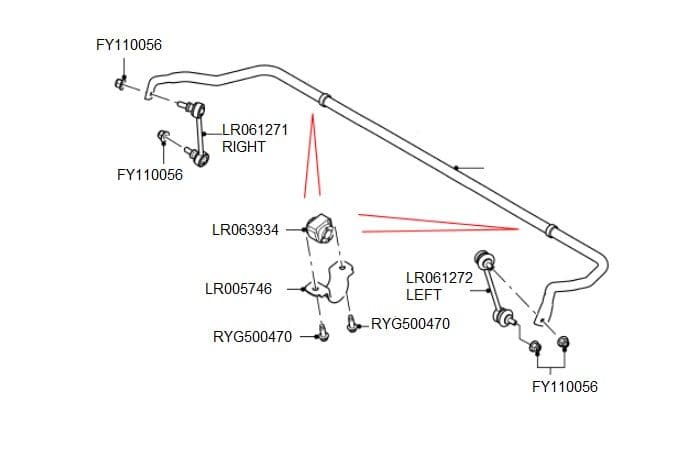 FY110056

LR061271
RIGHT

FY110056

LR063934

LR005746

RYG500470

RYG500470

LR061272
LEFT

FY110056