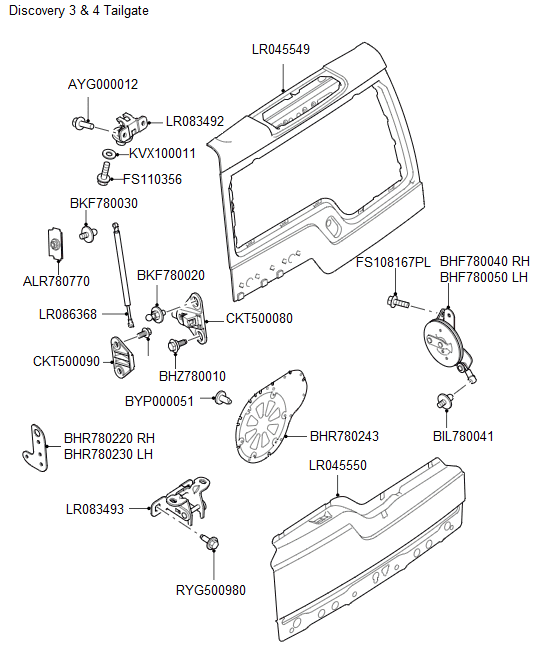 Discovery 3 & 4 Tailgate

LR045549

AYG000012

LR083492

KVX100011

FS110356

BKF780030

ALR780770

BKF780020

LR086368

CKT500080

CKT500090

BHZ780010

FS108167PL

BHF780040 RH
BHF780050 LH

BYP000051

BHR780220 RH
BHR780230 LH

BHR780243

BIL780041

LR045550

LR083493

RYG500980