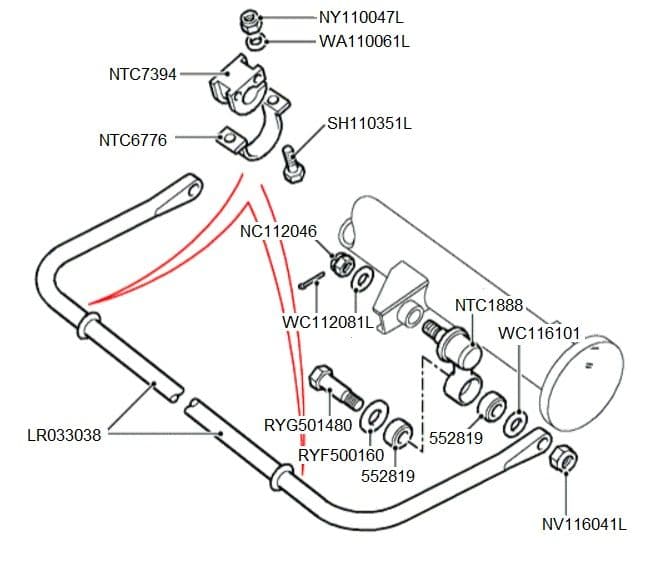 NY110047L
WA110061L
NTC7394
NTC6776
SH110351L
NC112046
WC112081L
NTC1888
WC116101
RYG501480
RYF500160
552819
552819
LR033038
NV116041L