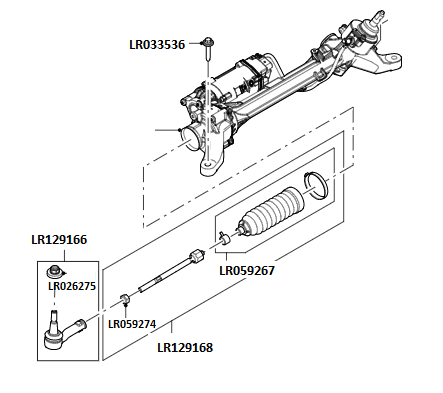 LR033536

LR129166

LR026275

LR059267

LR059274

LR129168