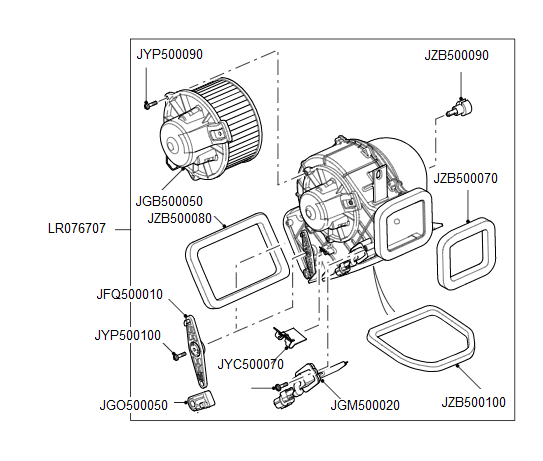 JYP500090
JZB500090
JGB500050
JZB500070
JZB500080
LR076707
JFQ500010
JYP500100
JYC500070
JGO500050
JGM500020
JZB500100