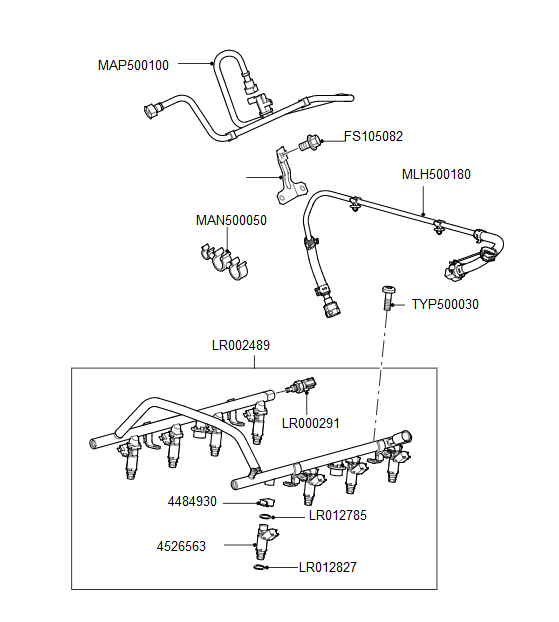 MAP500100
FS105082
MLH500180
MAN500050
TYP500030
LR002489
LR000291
4484930
LR012785
4526563
LR012827