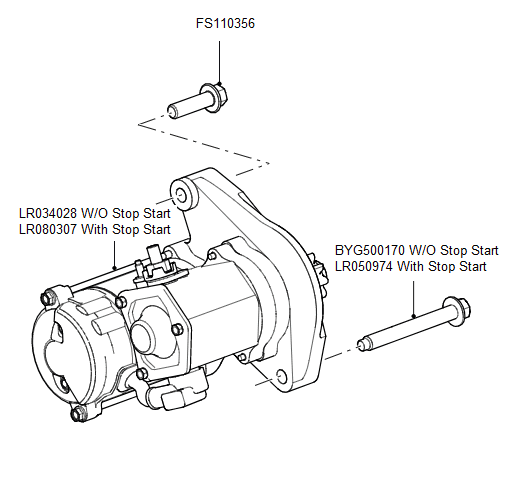 FS110356

LR034028 W/O Stop Start
LR080307 With Stop Start

BYG500170 W/O Stop Start
LR050974 With Stop Start