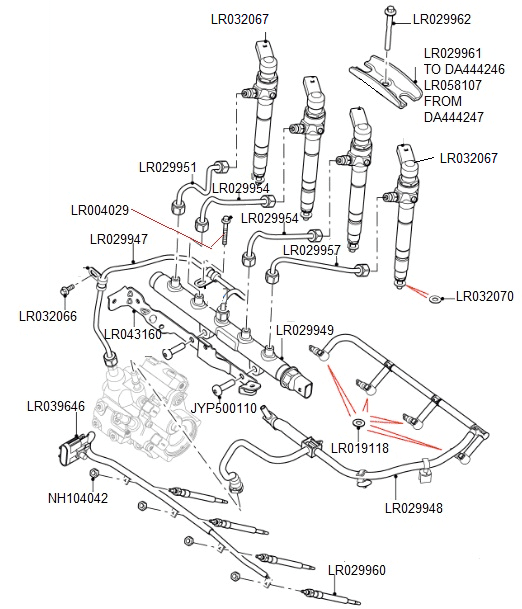 LR032067
LR029962
LR029961
TO DA444246
LR058107
FROM
DA444247
LR032067
LR029951
LR029954
LR004029
LR029954
LR029947
LR029957
LR032070
LR032066
LR043160
LR029949
JYP500110
LR039646
LR019118
NH104042
LR029948
LR029960