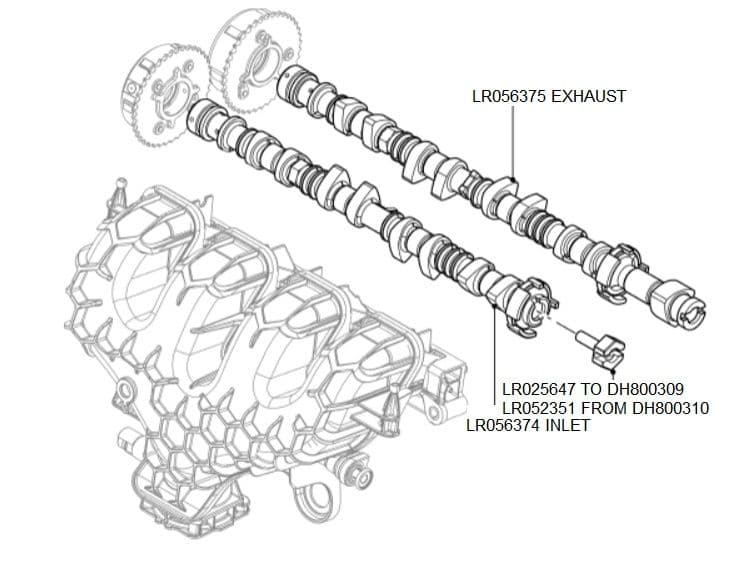 LR056375 EXHAUST

LR025647 TO DH800309
LR052351 FROM DH800310
LR056374 INLET