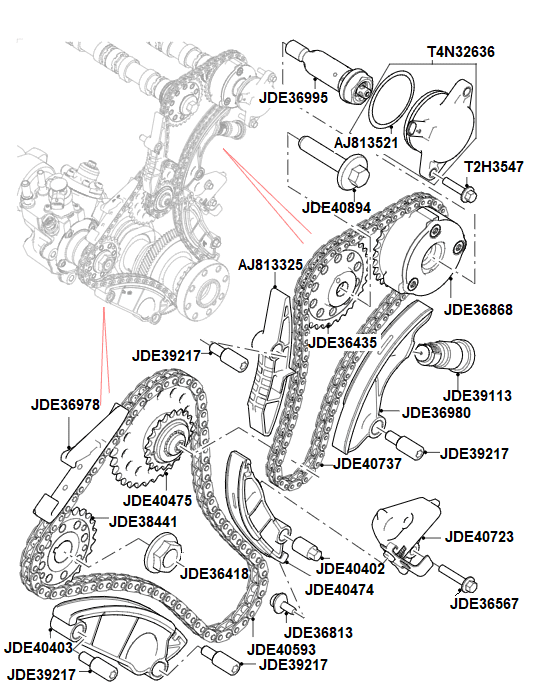 T4N32636
JDE36995
AJ813521
T2H3547
JDE40894
AJ813325
JDE36868
JDE36435
JDE39217
JDE39113
JDE36978
JDE36980
JDE39217
JDE40737
JDE40475
JDE38441
JDE40723
JDE36418
JDE40402
JDE40474
JDE36567
JDE36813
JDE40403
JDE40593
JDE39217
JDE39217