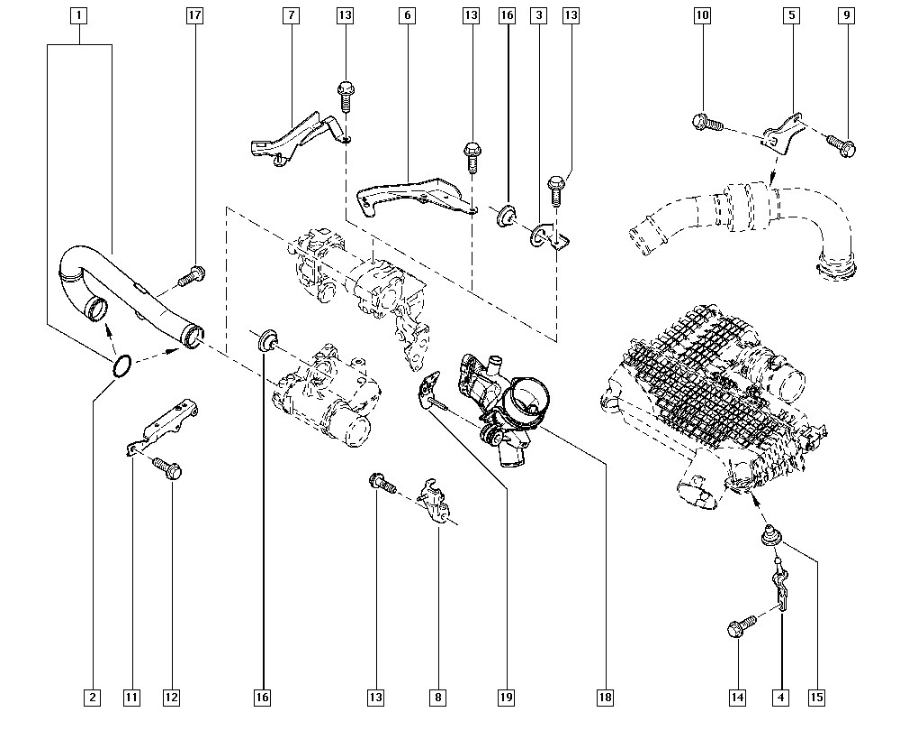 1
17
7
13
6
13
16
3
13
10
5
9
2
11
12
16
13
8
19
18
14
4
15