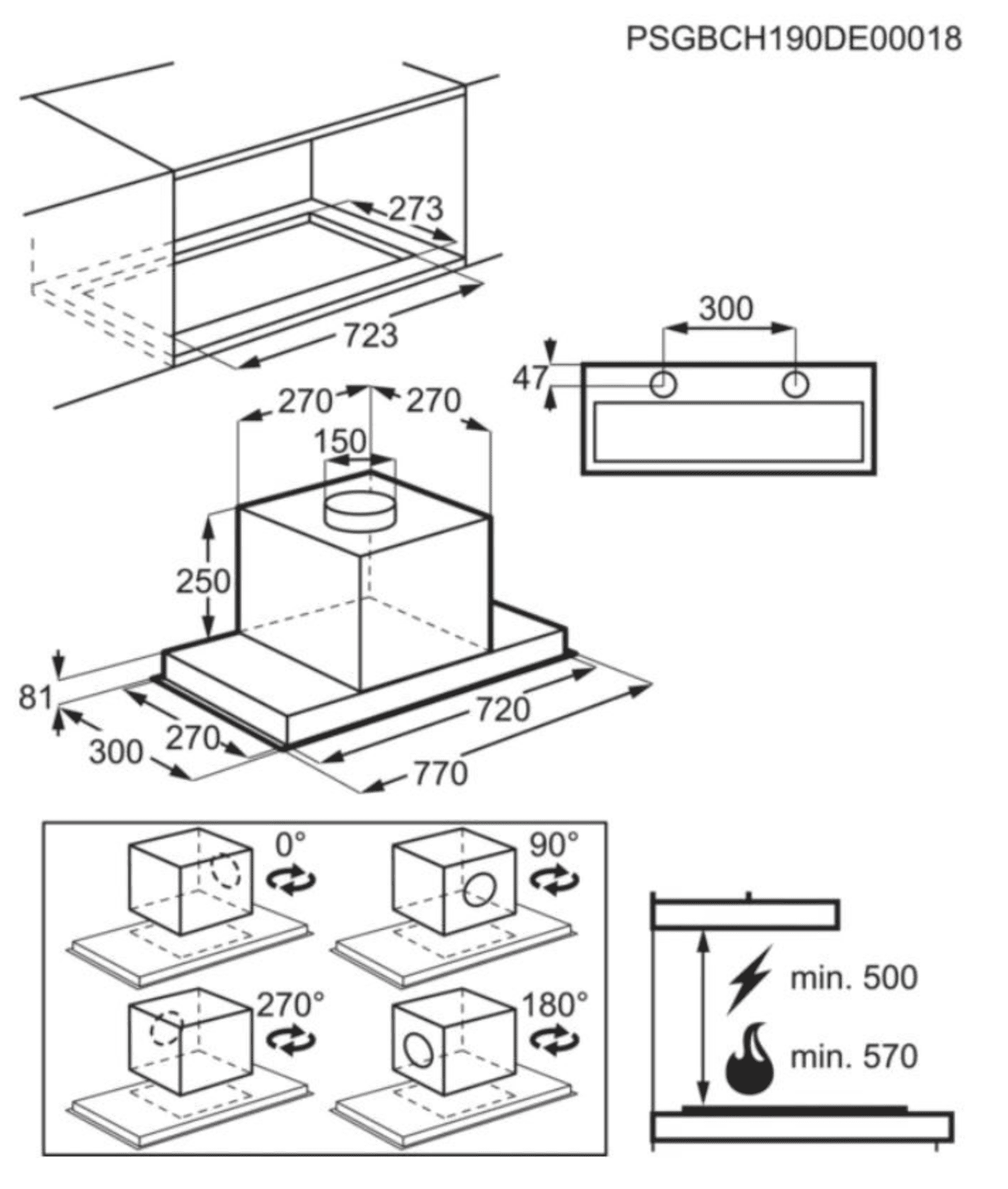 PSGBCH190DE00018

273
723

300
47

270
270
150
250
81
300
270
720
770

0°
90°
270°
180°

min. 500
min. 570