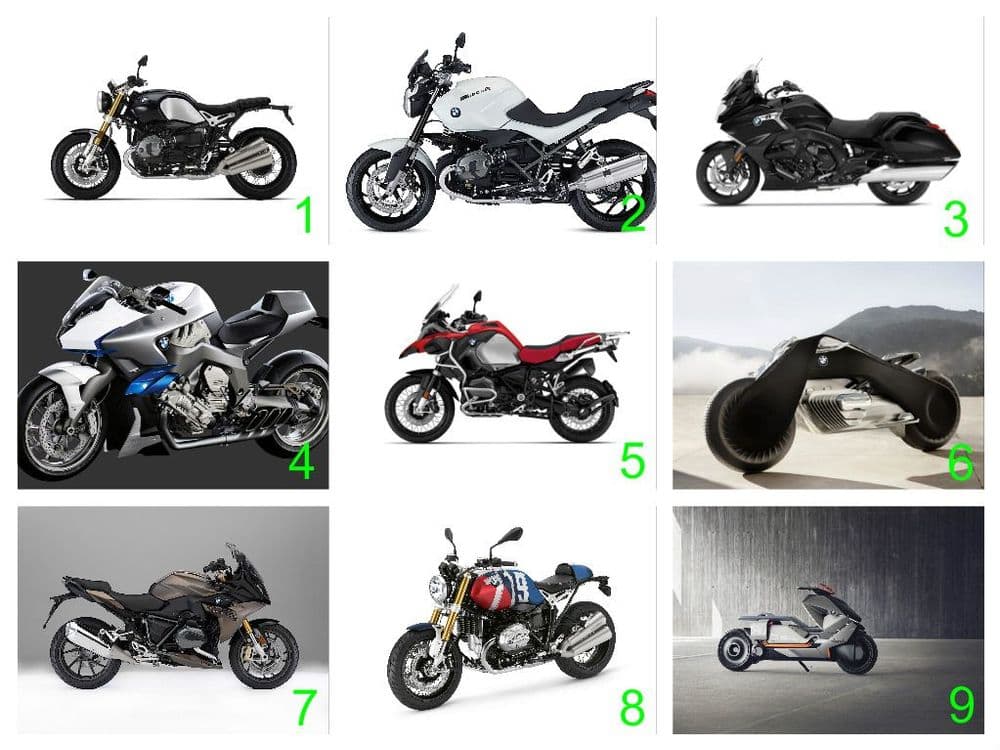 1
2
3
4
5
6
7
8
9