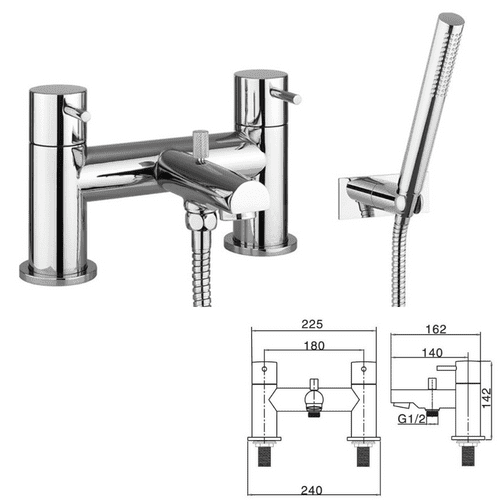 225
180
240
162
140
142
G1/2