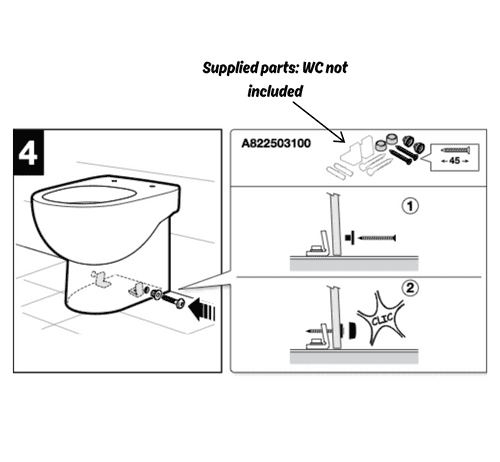 Supplied parts: WC not included

4

A822503100

45

1

2

CLIC