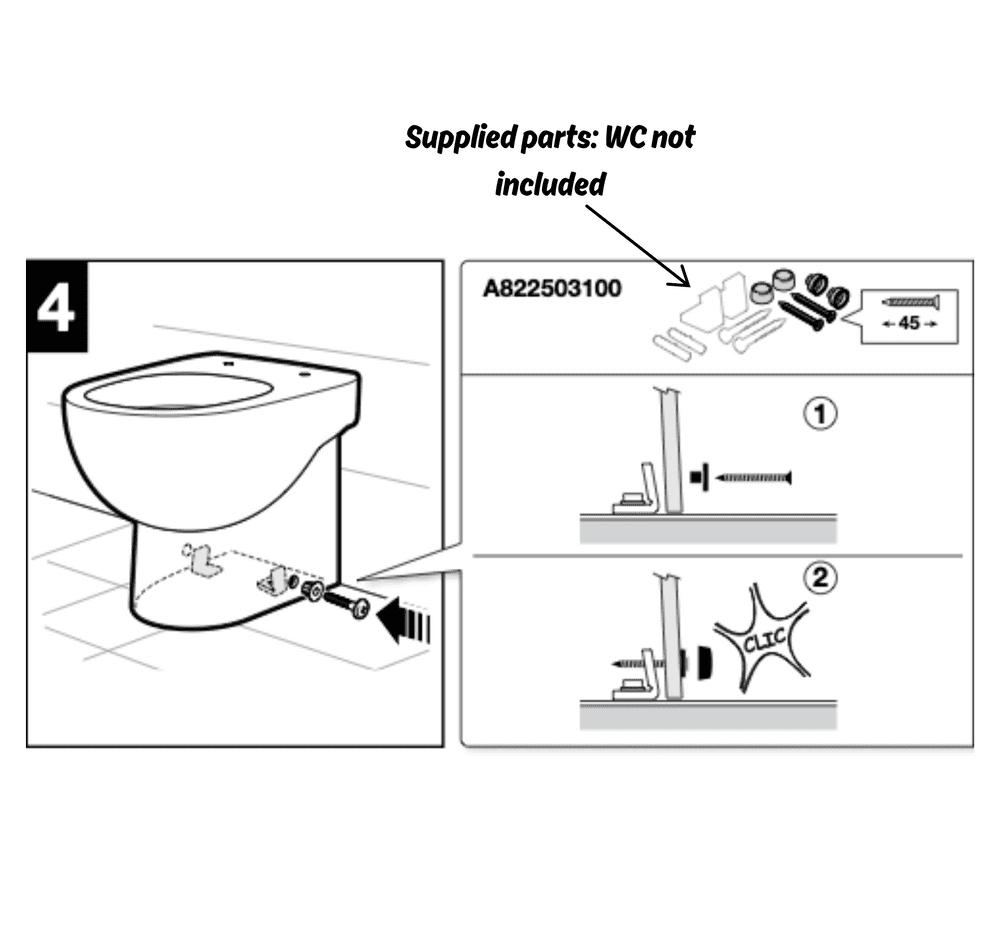 Supplied parts: WC not included

4

A822503100

45

1

2

CLIC