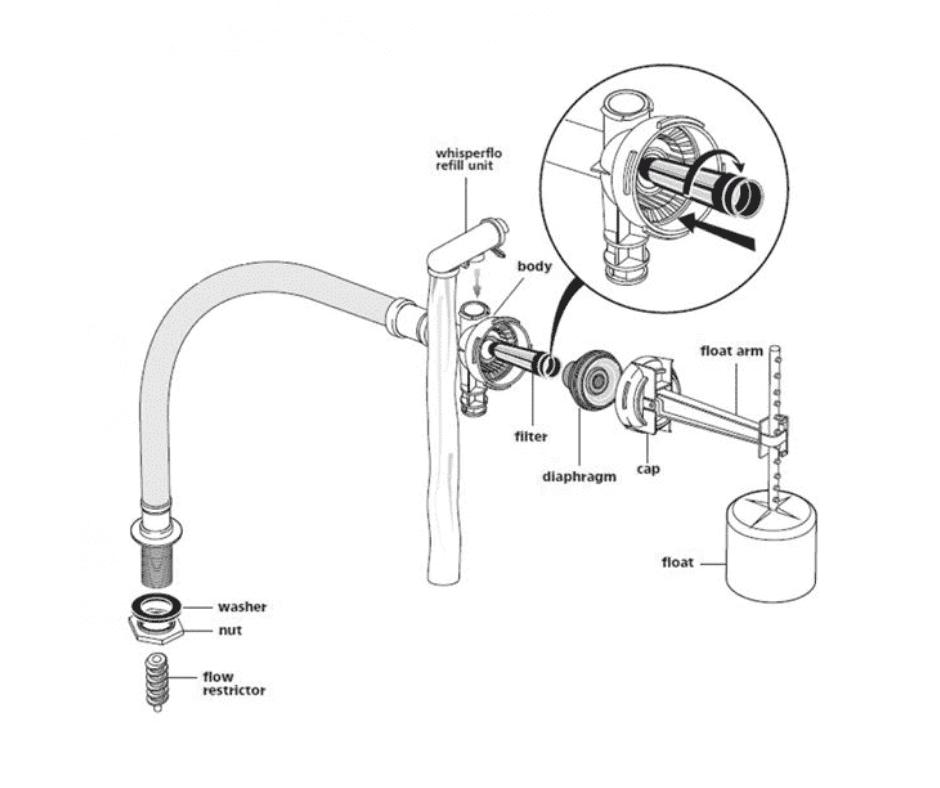 whisperflo refill unit

body

float arm

filter

diaphragm

cap

float

washer

nut

flow restrictor