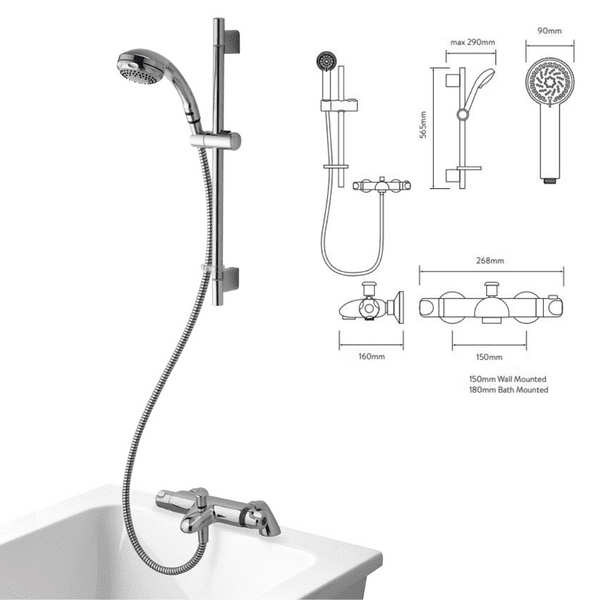 max 290mm

90mm

565mm

268mm

160mm

150mm

150mm Wall Mounted
180mm Bath Mounted