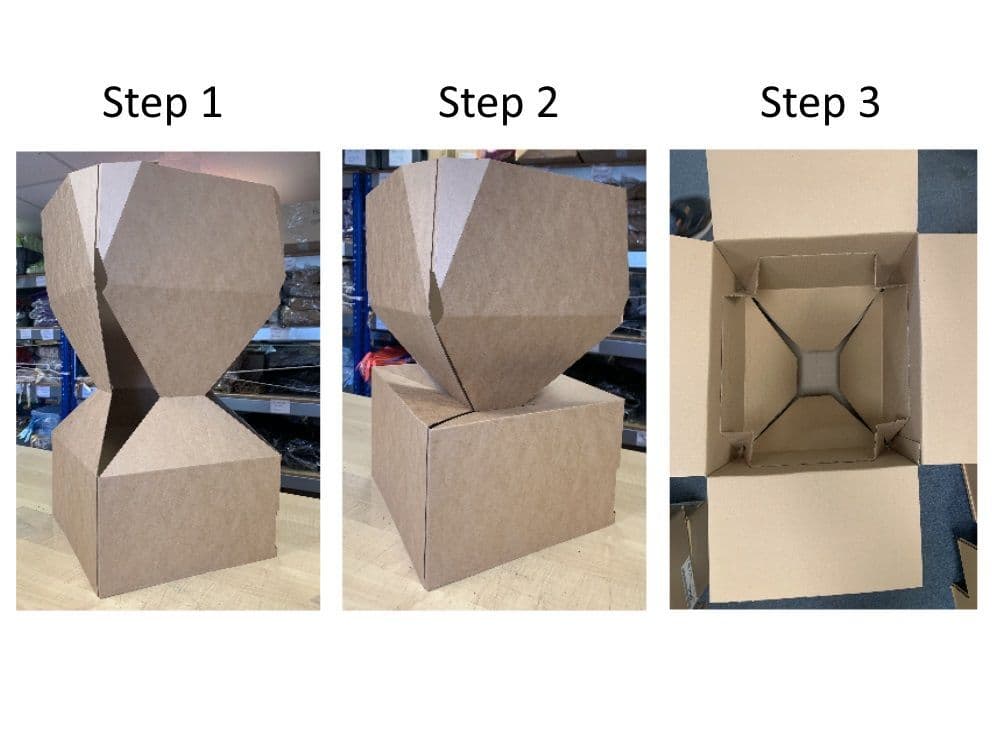 Step 1

Step 2

Step 3