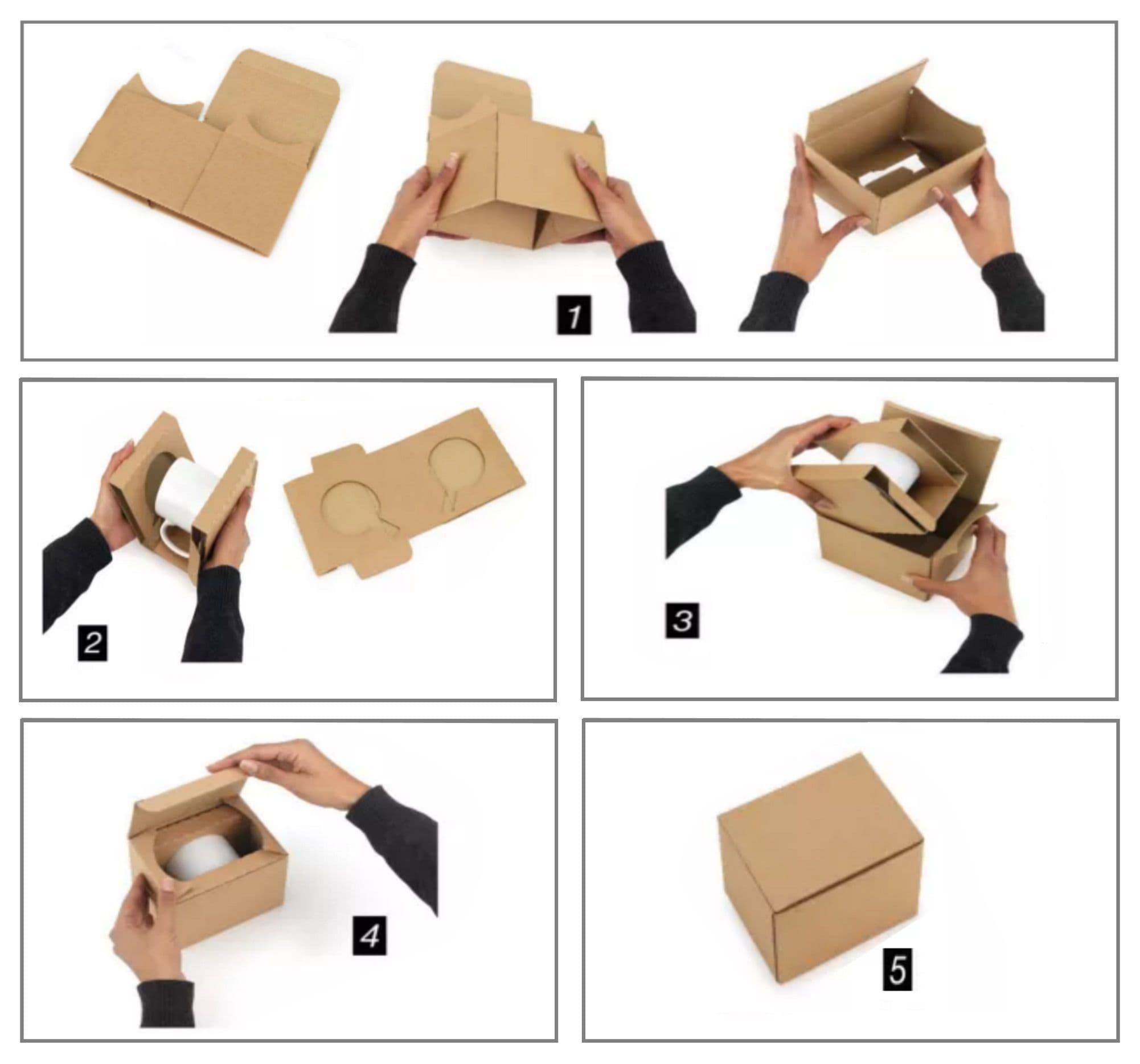 1

2

3

4

5