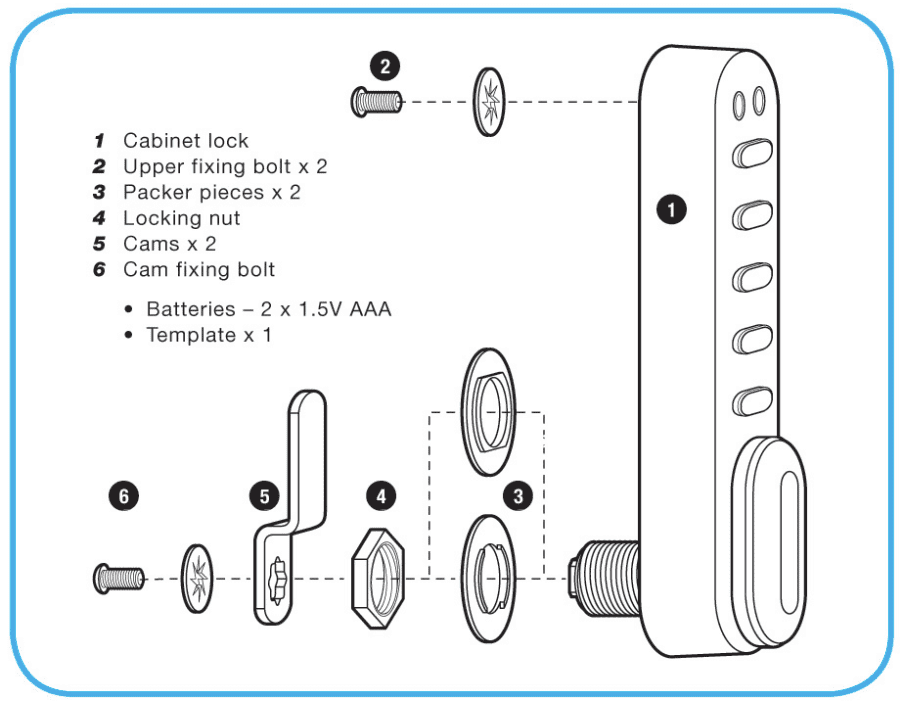 2

1 Cabinet lock
2 Upper fixing bolt x 2
3 Packer pieces x 2
4 Locking nut
5 Cams x 2
6 Cam fixing bolt

• Batteries – 2 x 1.5V AAA
• Template x 1

1

6 5 4 3