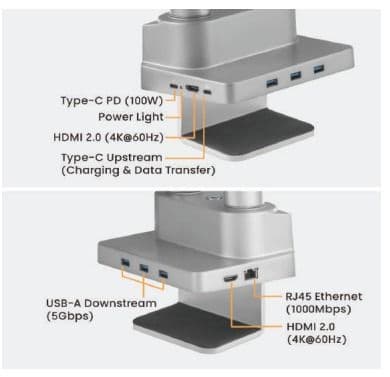 Type-C PD (100W)
Power Light
HDMI 2.0 (4K@60Hz)
Type-C Upstream
(Charging & Data Transfer)

USB-A Downstream
(5Gbps)

RJ45 Ethernet
(1000Mbps)

HDMI 2.0
(4K@60Hz)