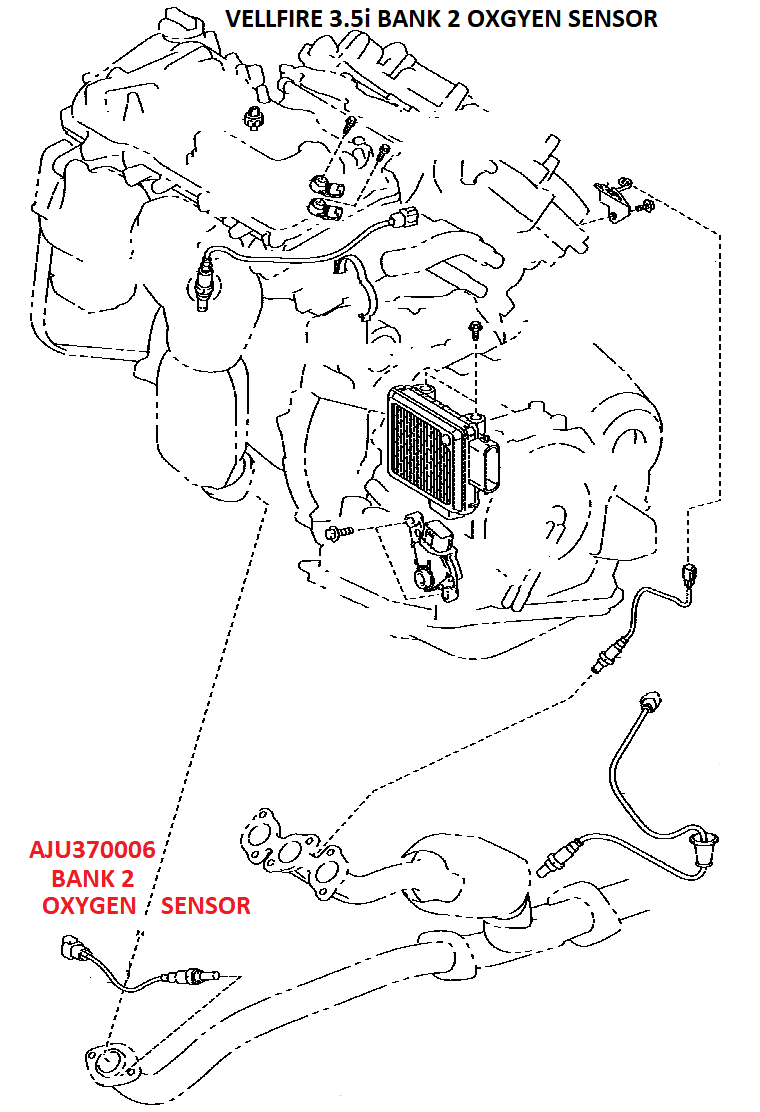 VELLFIRE 3.5i BANK 2 OXGYEN SENSOR

AJU370006
BANK 2
OXYGEN SENSOR