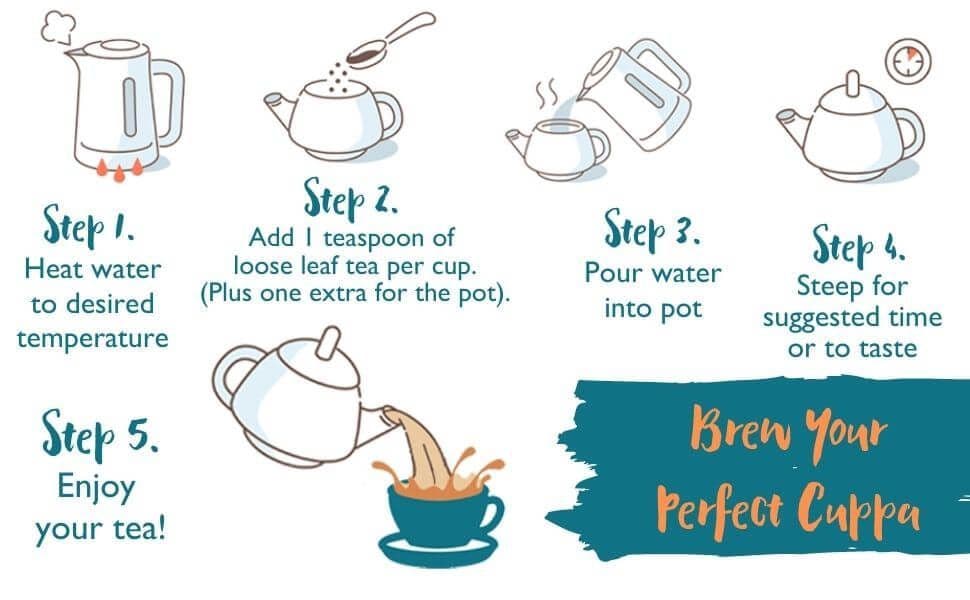 Step 1.
Heat water to desired temperature

Step 2.
Add 1 teaspoon of loose leaf tea per cup. (Plus one extra for the pot).

Step 3.
Pour water into pot

Step 4.
Steep for suggested time or to taste

Step 5.
Enjoy your tea!

Brew Your Perfect Cuppa