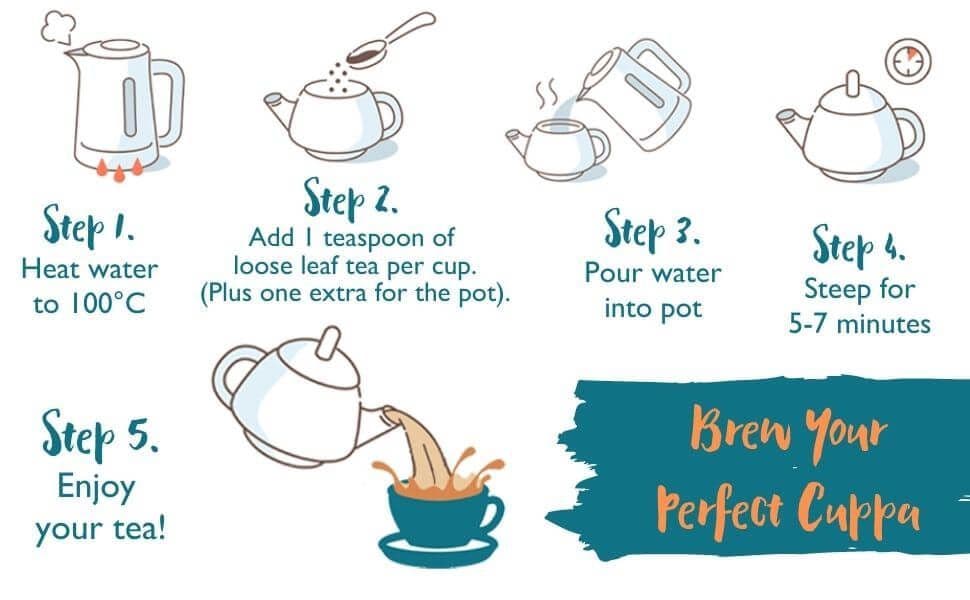 Step 1.
Heat water to 100°C

Step 2.
Add 1 teaspoon of loose leaf tea per cup. (Plus one extra for the pot).

Step 3.
Pour water into pot

Step 4.
Steep for 5-7 minutes

Step 5.
Enjoy your tea!

Brew Your Perfect Cuppa