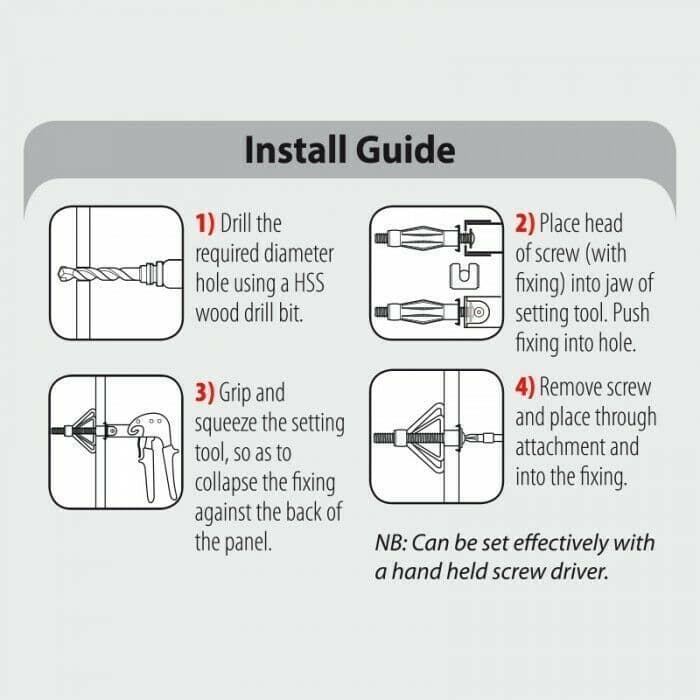 Install Guide

1) Drill the required diameter hole using a HSS wood drill bit.

2) Place head of screw (with fixing) into jaw of setting tool. Push fixing into hole.

3) Grip and squeeze the setting tool, so as to collapse the fixing against the back of the panel.

4) Remove screw and place through attachment and into the fixing.

NB: Can be set effectively with a hand held screw driver.