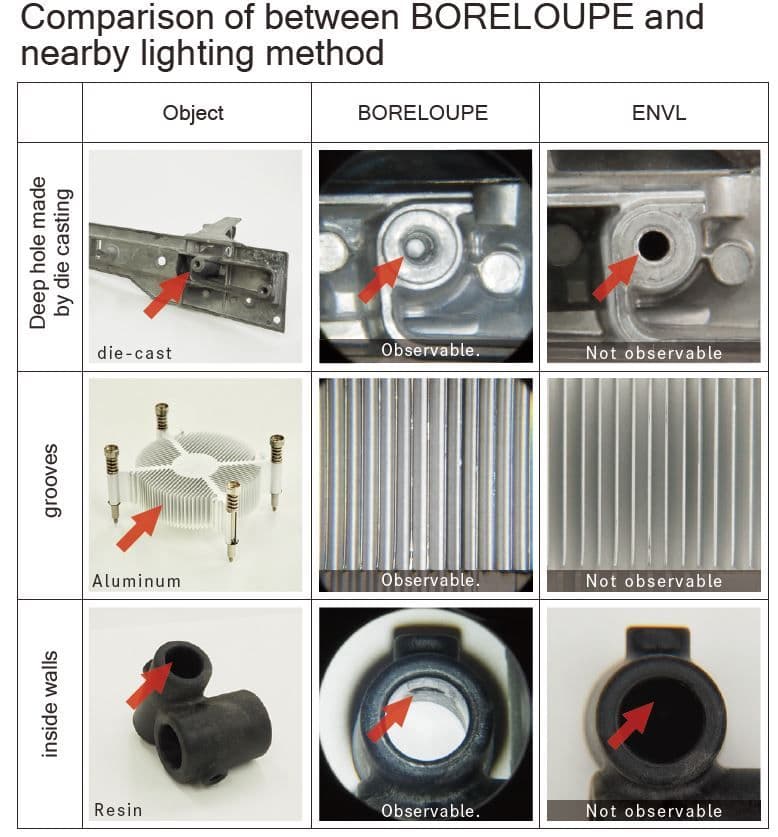 Comparison of between BORELOUPE and nearby lighting method

| | Object | BORELOUPE | ENVL |
|---|---|---|---|
| Deep hole made by die casting | die-cast | Observable. | Not observable |
| grooves | Aluminum | Observable. | Not observable |
| inside walls | Resin | Observable. | Not observable |