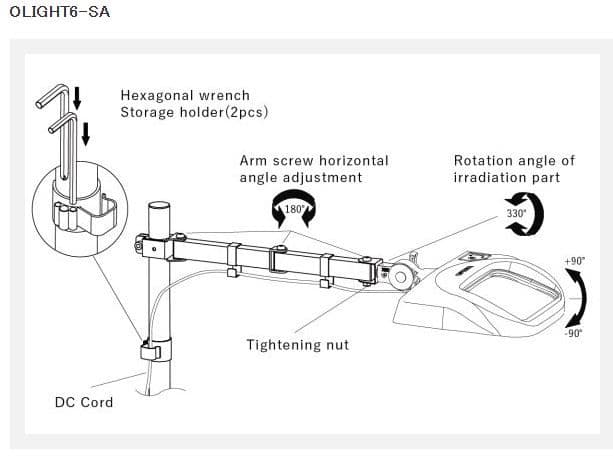 OLIGHT6-SA

Hexagonal wrench
Storage holder(2pcs)

Arm screw horizontal angle adjustment

180°

Rotation angle of irradiation part

330°

+90°

-90°

Tightening nut

DC Cord