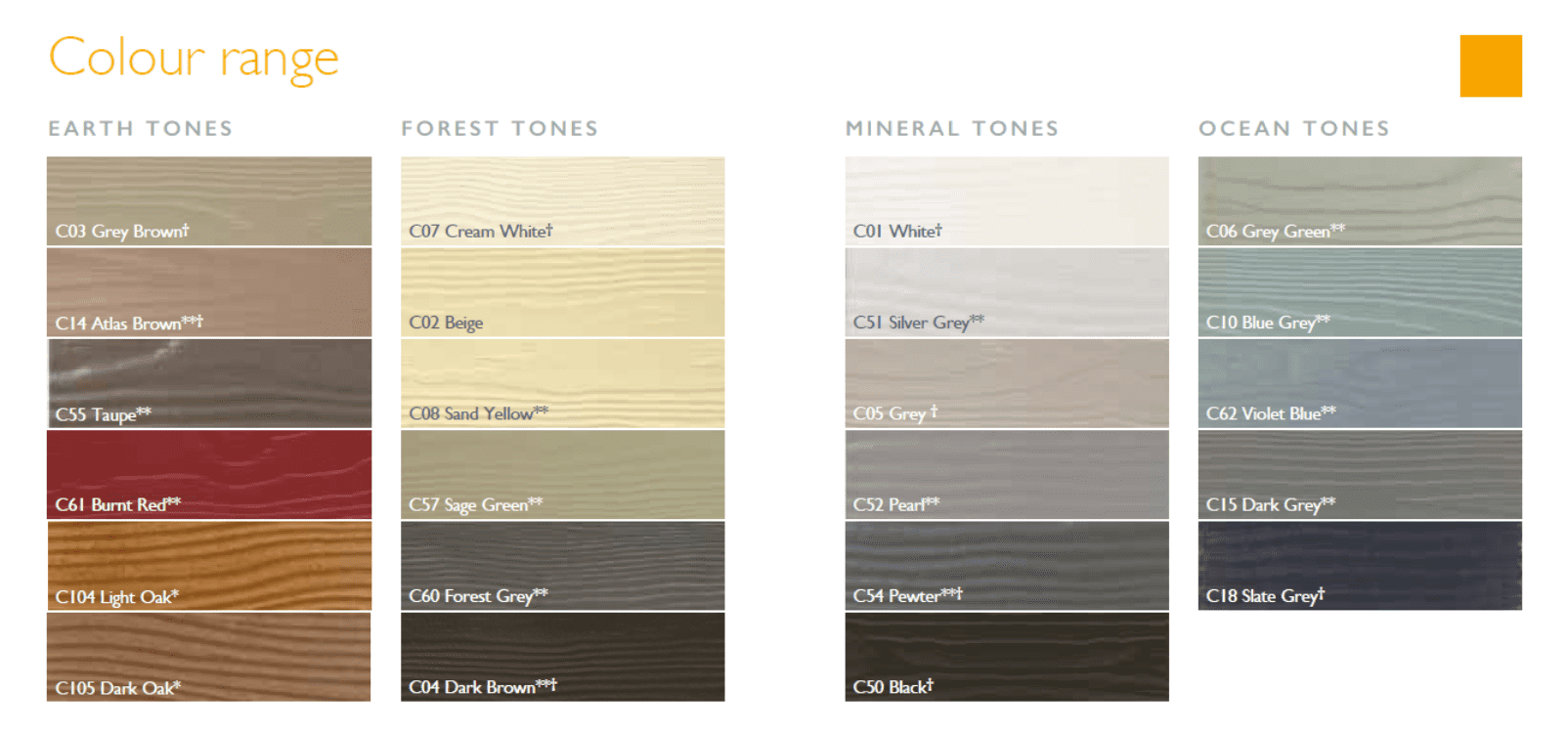 Colour range

EARTH TONES

C03 Grey Brown†

C14 Atlas Brown**†

C55 Taupe**

C61 Burnt Red**

C104 Light Oak*

C105 Dark Oak*

FOREST TONES

C07 Cream White†

C02 Beige

C08 Sand Yellow**

C57 Sage Green**

C60 Forest Grey**

C04 Dark Brown**†

MINERAL TONES

C01 White†

C51 Silver Grey**

C05 Grey †

C52 Pearl**

C54 Pewter**†

C50 Black†

OCEAN TONES

C06 Grey Green**

C10 Blue Grey**

C62 Violet Blue**

C15 Dark Grey**

C18 Slate Grey†