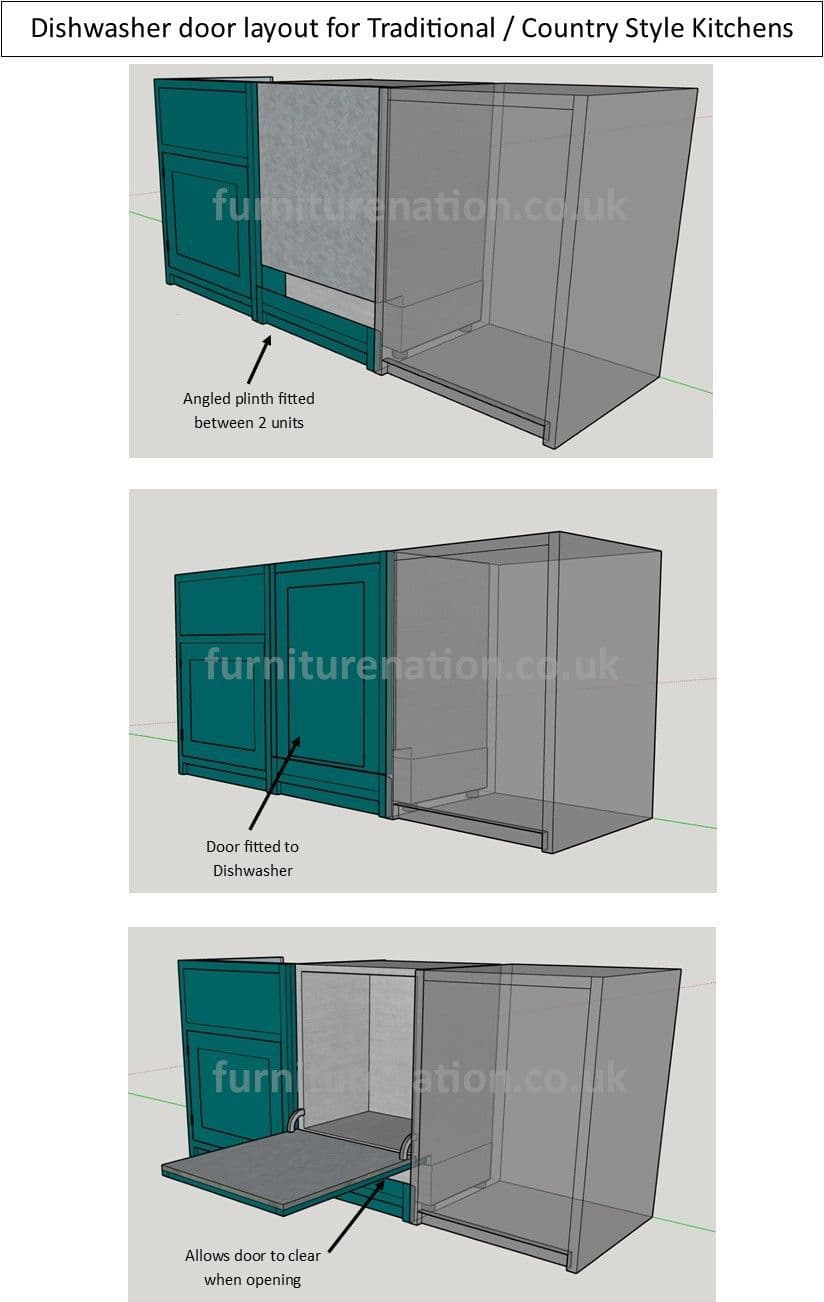 Dishwasher door layout for Traditional / Country Style Kitchens

furniturenation.co.uk

Angled plinth fitted between 2 units

furniturenation.co.uk

Door fitted to Dishwasher

furniturenation.co.uk

Allows door to clear when opening