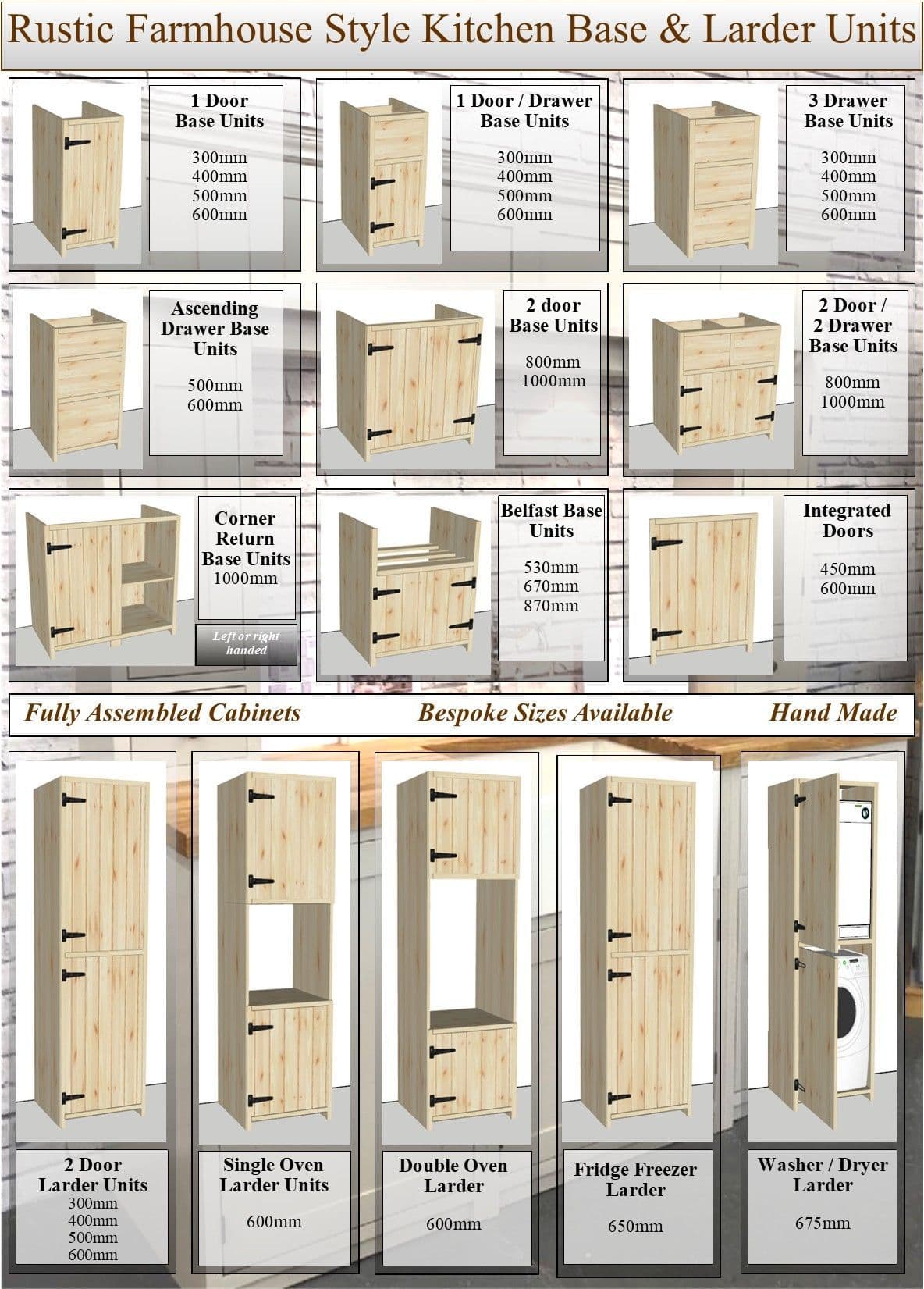 Rustic Farmhouse Style Kitchen Base & Larder Units

1 Door
Base Units

300mm
400mm
500mm
600mm

1 Door / Drawer
Base Units

300mm
400mm
500mm
600mm

3 Drawer
Base Units

300mm
400mm
500mm
600mm

Ascending Drawer Base Units

500mm
600mm

2 door
Base Units

800mm
1000mm

2 Door /
2 Drawer
Base Units

800mm
1000mm

Corner
Return
Base Units
1000mm

Left or right handed

Belfast Base Units

530mm
670mm
870mm

Integrated Doors

450mm
600mm

Fully Assembled Cabinets Bespoke Sizes Available Hand Made

2 Door
Larder Units
300mm
400mm
500mm
600mm

Single Oven
Larder Units

600mm

Double Oven
Larder

600mm

Fridge Freezer
Larder

650mm

Washer / Dryer
Larder

675mm