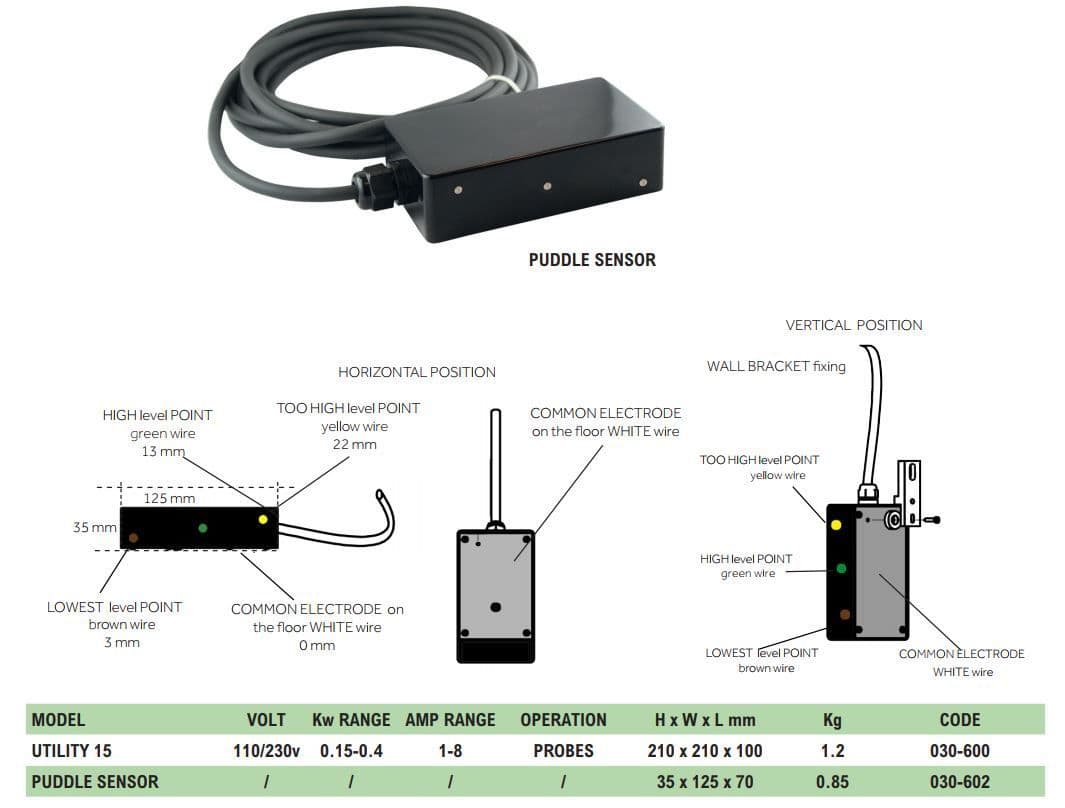 PUDDLE SENSOR

HORIZONTAL POSITION

HIGH level POINT green wire 13 mm

TOO HIGH level POINT yellow wire 22 mm

125 mm

35 mm

LOWEST level POINT brown wire 3 mm

COMMON ELECTRODE on the floor WHITE wire 0 mm

COMMON ELECTRODE on the floor WHITE wire

VERTICAL POSITION

WALL BRACKET fixing

TOO HIGH level POINT yellow wire

HIGH level POINT green wire

LOWEST level POINT brown wire

COMMON ELECTRODE WHITE wire

| MODEL | VOLT | Kw RANGE | AMP RANGE | OPERATION | H x W x L mm | Kg | CODE |
|---|---|---|---|---|---|---|---|
| UTILITY 15 | 110/230v | 0.15-0.4 | 1-8 | PROBES | 210 x 210 x 100 | 1.2 | 030-600 |
| PUDDLE SENSOR | / | / | / | / | 35 x 125 x 70 | 0.85 | 030-602 |