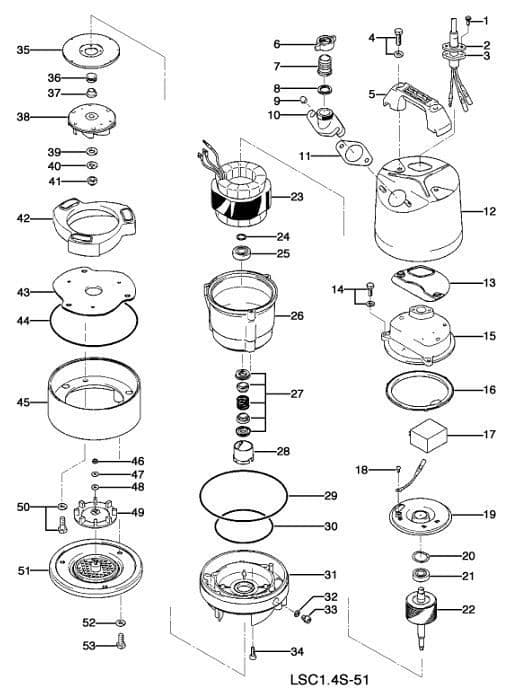 35
36
37
38
39
40
41
42
43
44
45
46
47
48
50
49
51
52
53
6
7
8
9
10
11
23
24
25
26
27
28
29
30
31
32
33
34
4
1
2
3
5
12
13
14
15
16
17
18
19
20
21
22
LSC1.4S-51