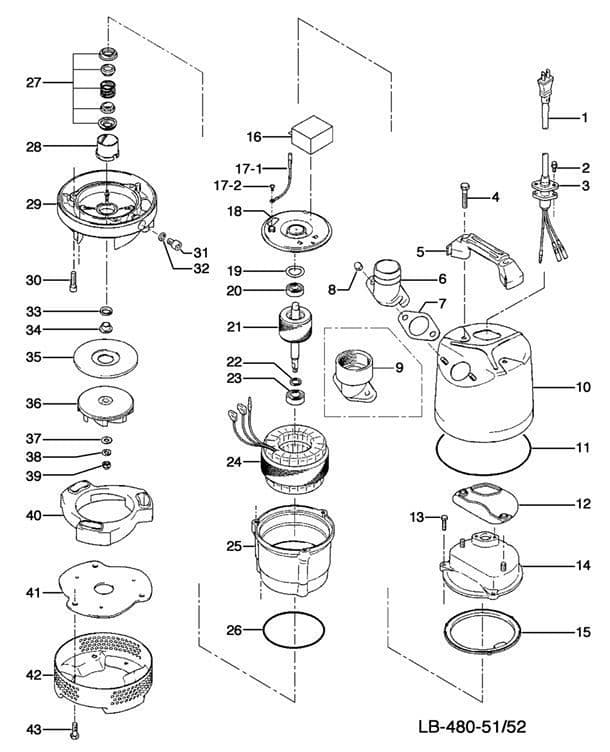 27
28
29
30
31
32
33
34
35
36
37
38
39
40
41
42
43
16
17-1
17-2
18
19
20
21
22
23
24
25
26
1
2
3
4
5
6
7
8
9
10
11
12
13
14
15
LB-480-51/52