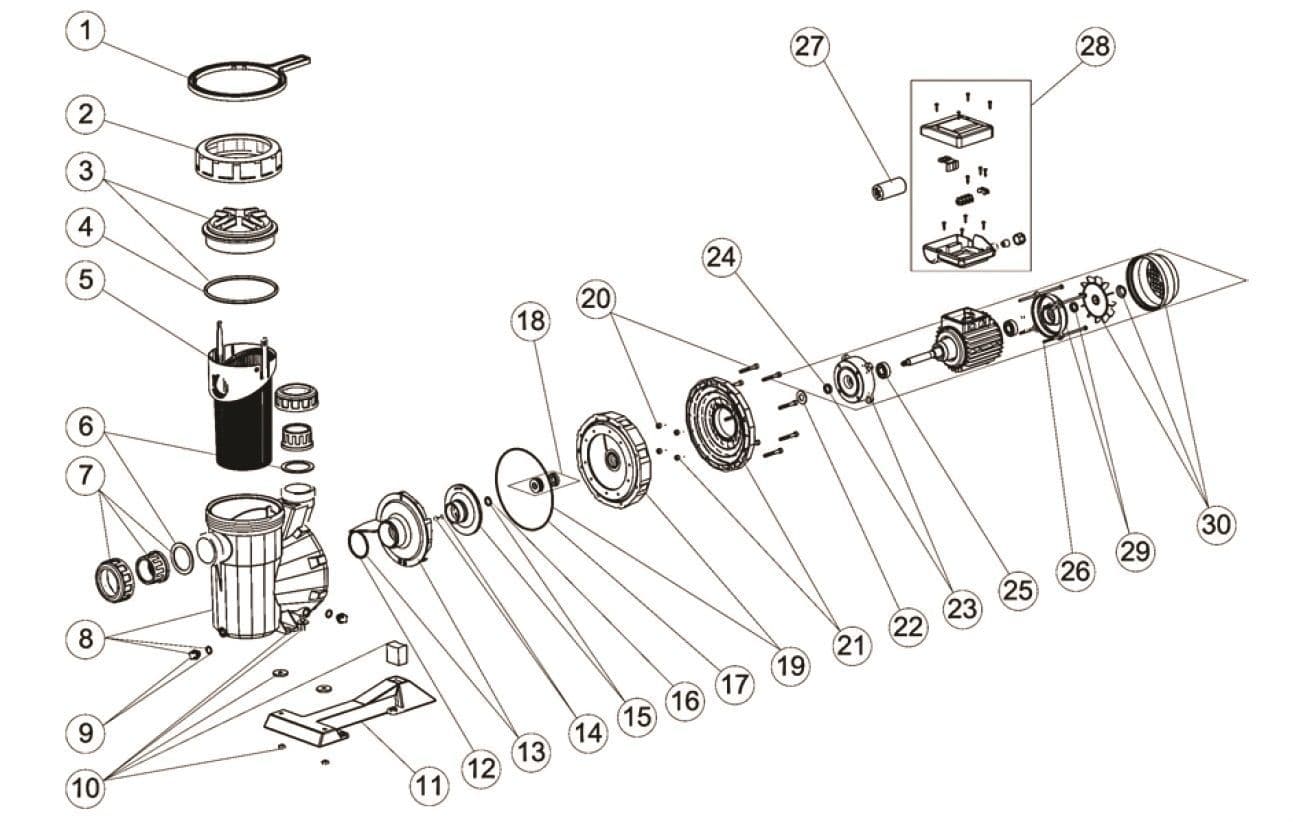 1
2
3
4
5
6
7
8
9
10
11
12
13
14
15
16
17
18
19
20
21
22
23
24
25
26
27
28
29
30