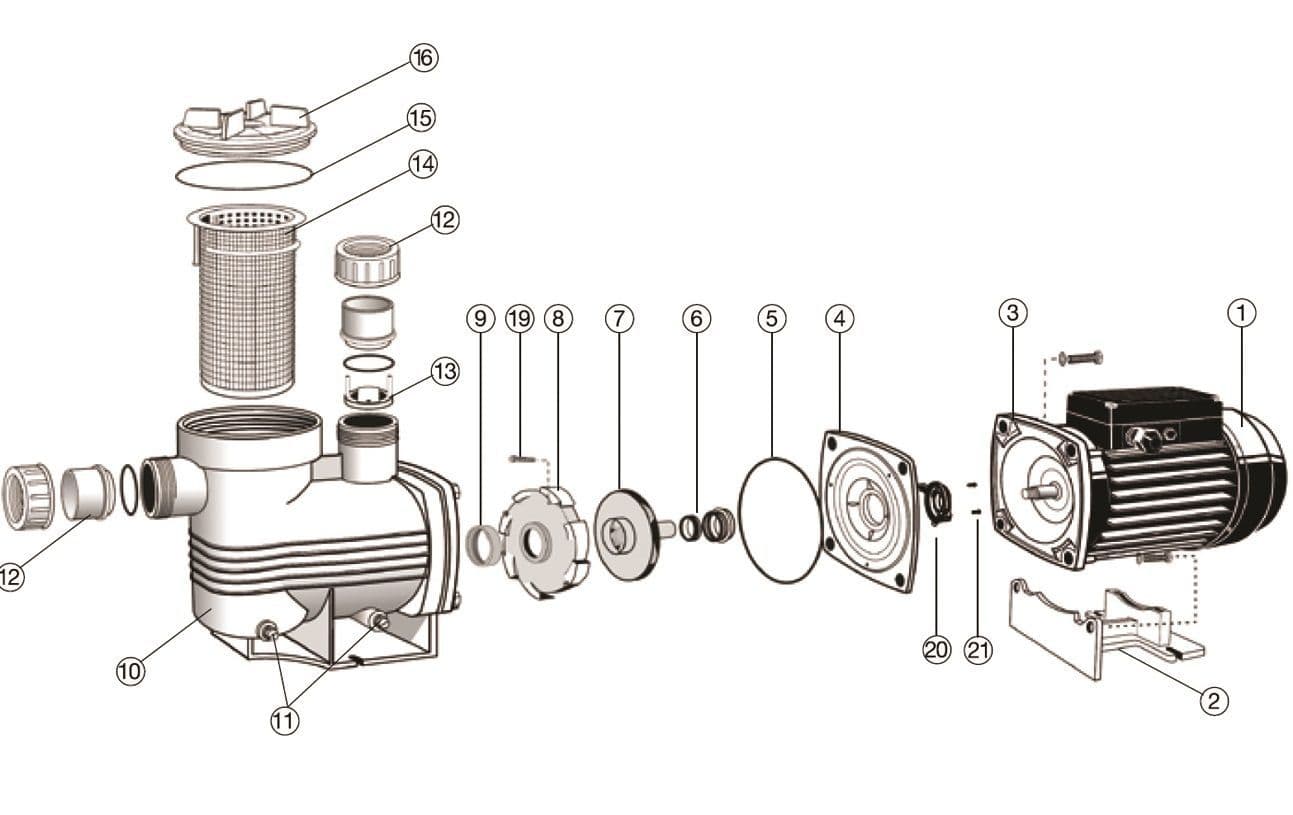 16
15
14
12
13
9
19
8
7
6
5
4
3
1
12
10
11
20
21
2