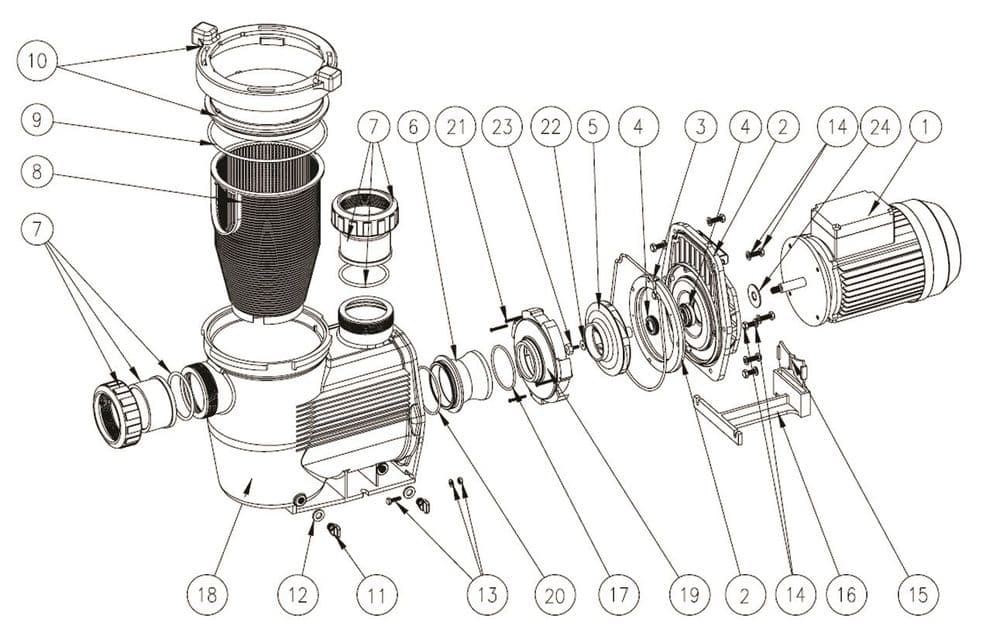 10
9
8
7
7
6
21
23
22
5
4
3
4
2
14
24
1
18
12
11
13
20
17
19
2
14
16
15