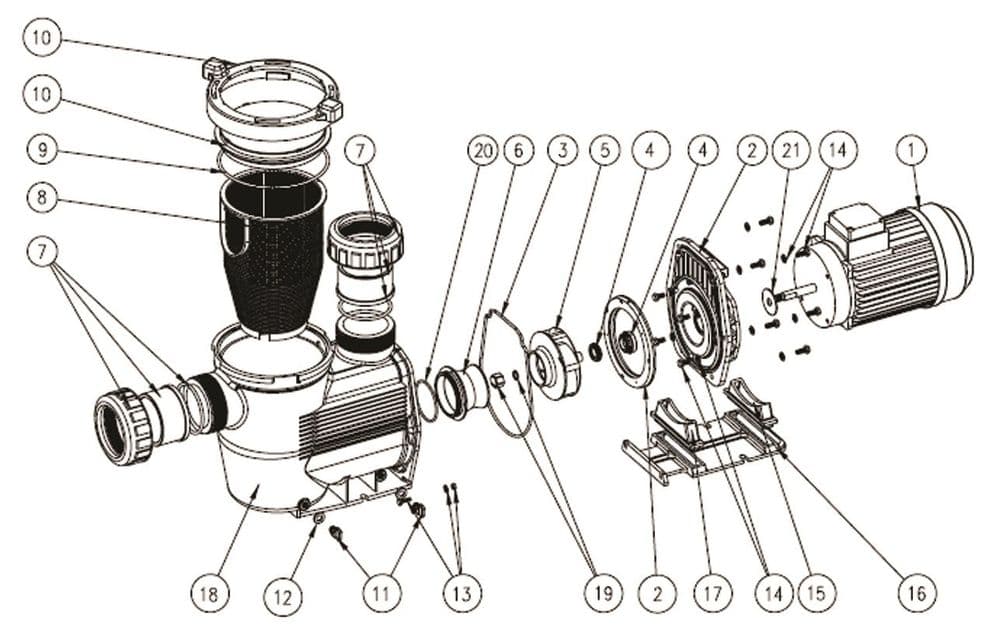 10
10
9
8
7
7
20
6
3
5
4
4
2
21
14
1
18
12
11
13
19
2
17
14
15
16