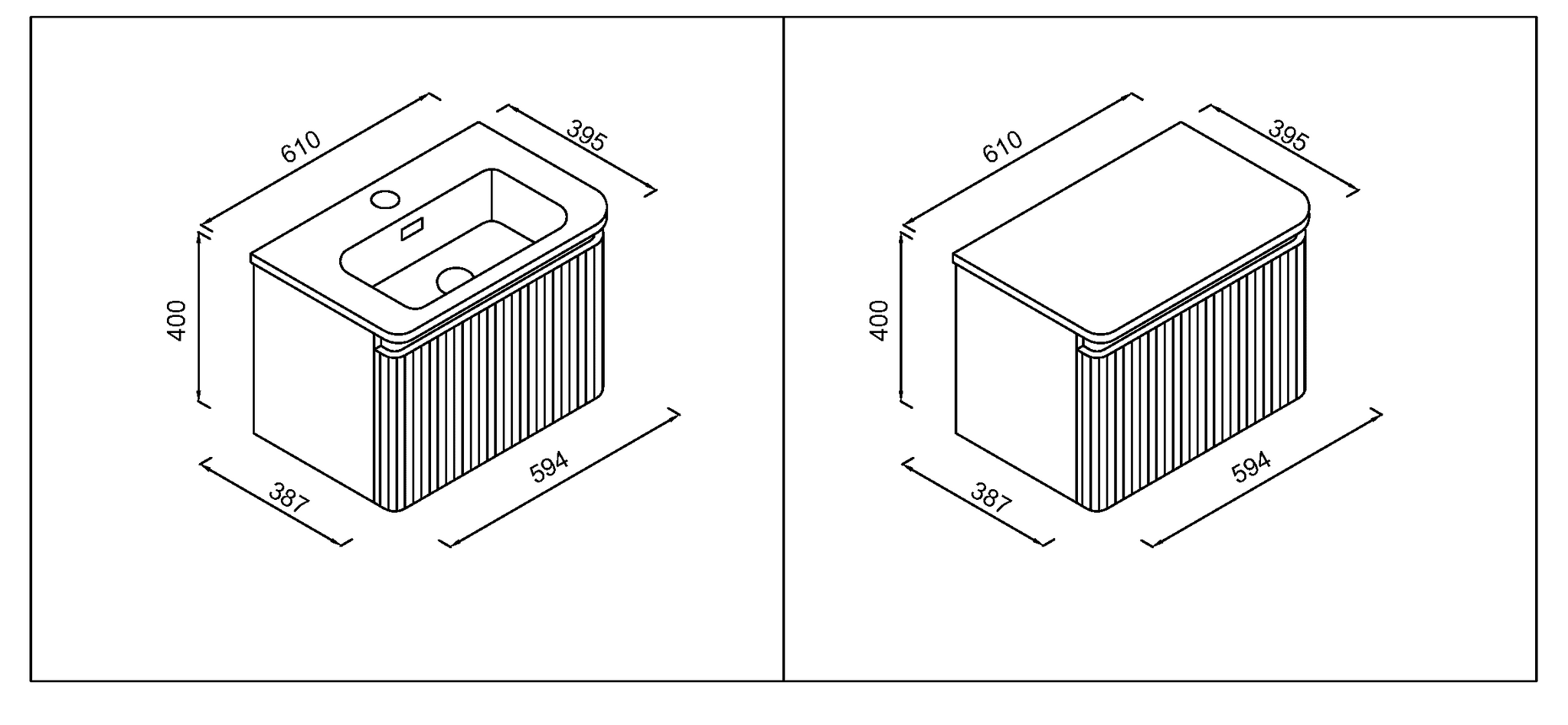 610
395
400
387
594

610
395
400
387
594