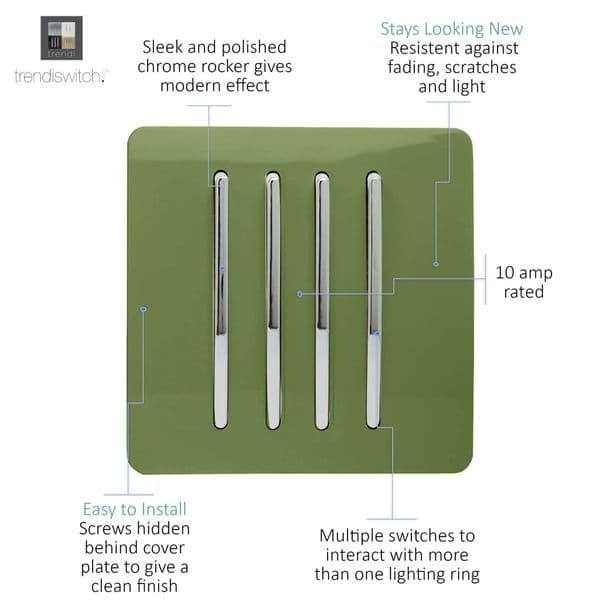 trendi

trendiswitch.

Sleek and polished chrome rocker gives modern effect

Stays Looking New
Resistent against fading, scratches and light

10 amp rated

Easy to Install
Screws hidden behind cover plate to give a clean finish

Multiple switches to interact with more than one lighting ring