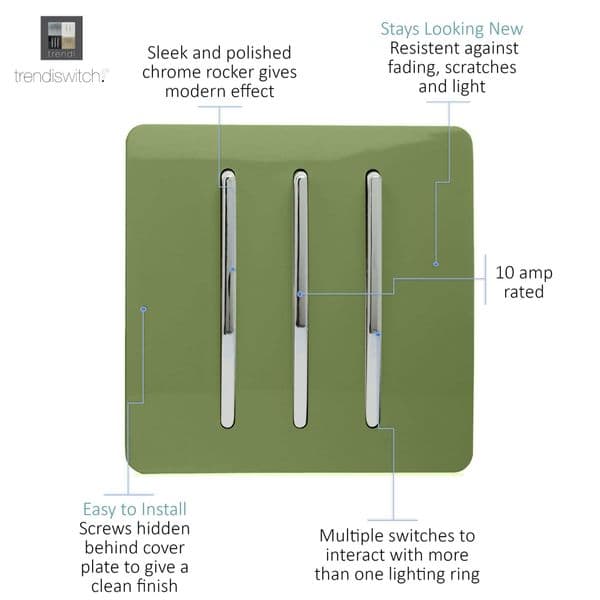 trendi
trendiswitch.

Sleek and polished chrome rocker gives modern effect

Stays Looking New
Resistent against fading, scratches and light

10 amp rated

Easy to Install
Screws hidden behind cover plate to give a clean finish

Multiple switches to interact with more than one lighting ring