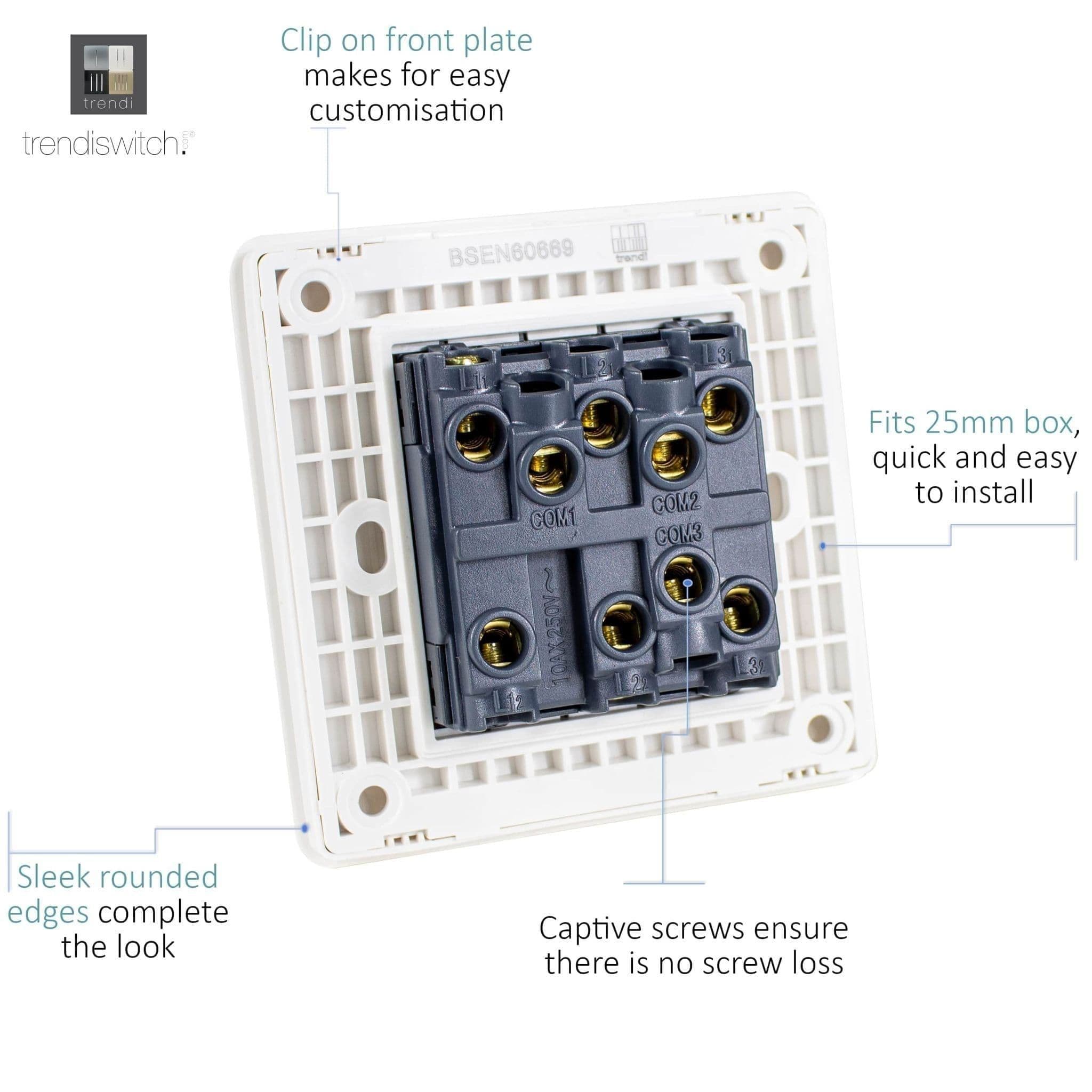 trendi
trendiswitch.com®

Clip on front plate makes for easy customisation

BSEN60669

trendi

L11 L21 L31

COM1 COM2 COM3

10AX250V~

L12 L22 L32

Fits 25mm box, quick and easy to install

Sleek rounded edges complete the look

Captive screws ensure there is no screw loss