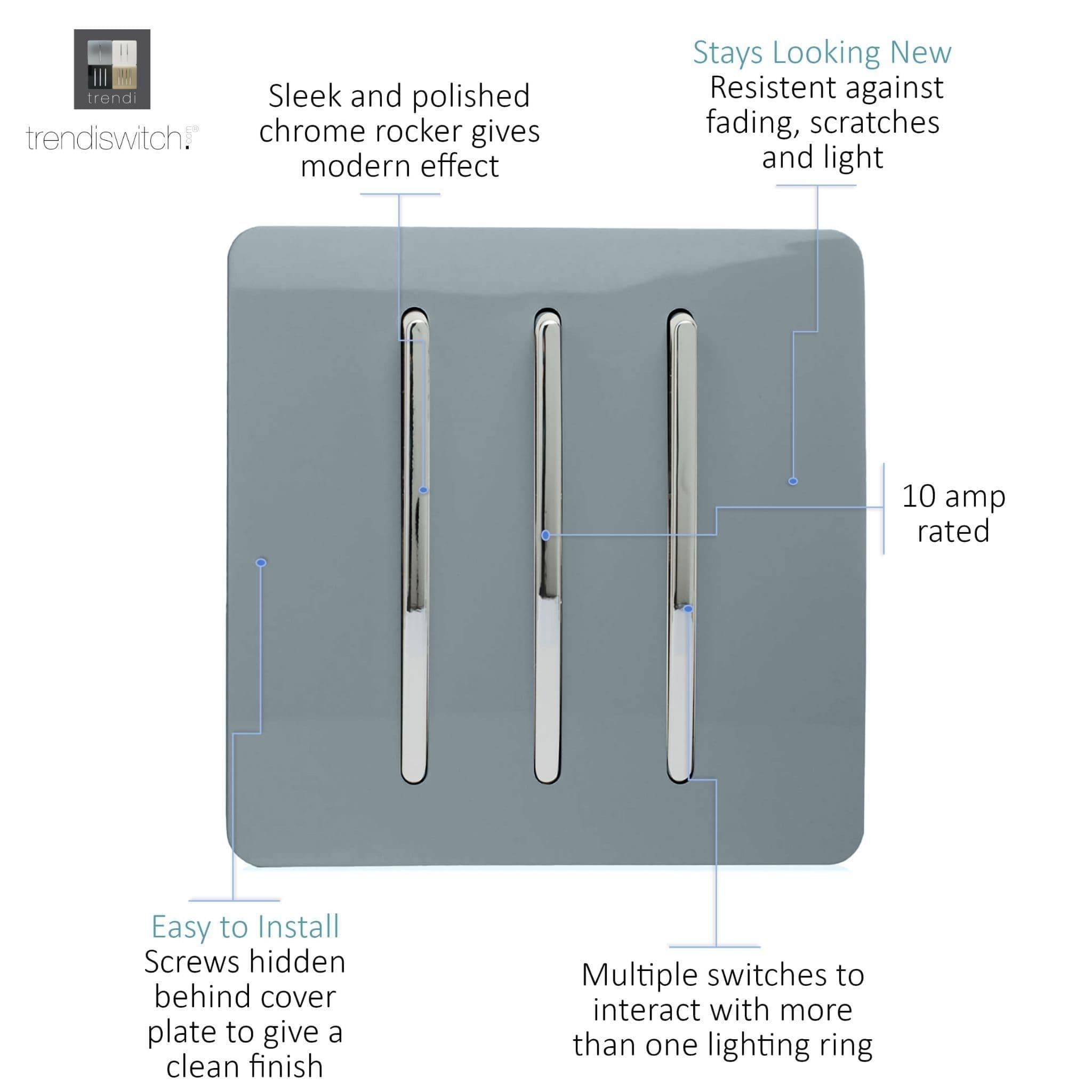 trendi

trendiswitch.com®

Sleek and polished chrome rocker gives modern effect

Stays Looking New
Resistent against fading, scratches and light

10 amp rated

Easy to Install
Screws hidden behind cover plate to give a clean finish

Multiple switches to interact with more than one lighting ring