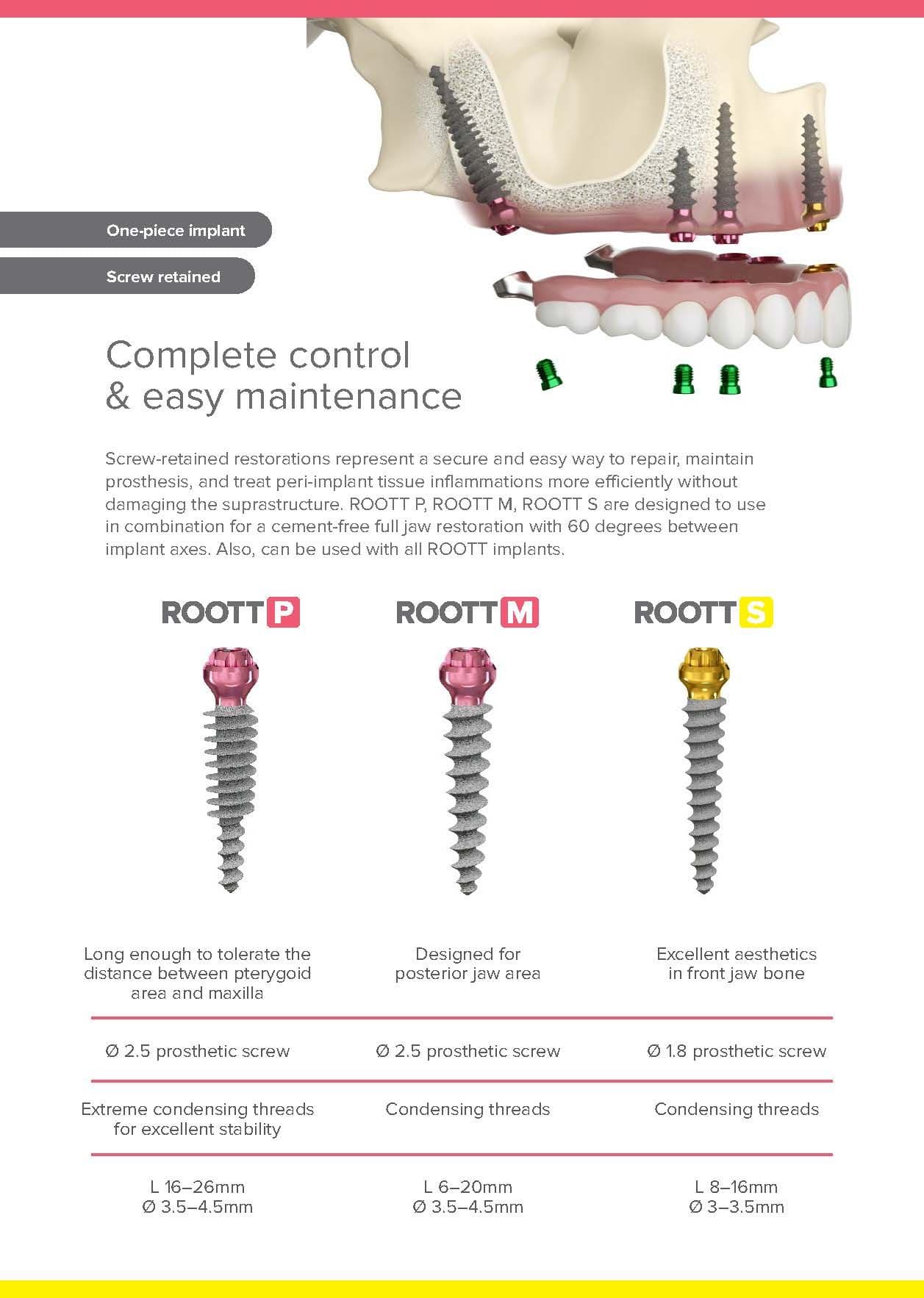 One-piece implant

Screw retained

Complete control
& easy maintenance

Screw-retained restorations represent a secure and easy way to repair, maintain prosthesis, and treat peri-implant tissue inflammations more efficiently without damaging the suprastructure. ROOTT P, ROOTT M, ROOTT S are designed to use in combination for a cement-free full jaw restoration with 60 degrees between implant axes. Also, can be used with all ROOTT implants.

| ROOTT P | ROOTT M | ROOTT S |
|---|---|---|
| Long enough to tolerate the distance between pterygoid area and maxilla | Designed for posterior jaw area | Excellent aesthetics in front jaw bone |
| Ø 2.5 prosthetic screw | Ø 2.5 prosthetic screw | Ø 1.8 prosthetic screw |
| Extreme condensing threads for excellent stability | Condensing threads | Condensing threads |
| L 16–26mm Ø 3.5–4.5mm | L 6–20mm Ø 3.5–4.5mm | L 8–16mm Ø 3–3.5mm |