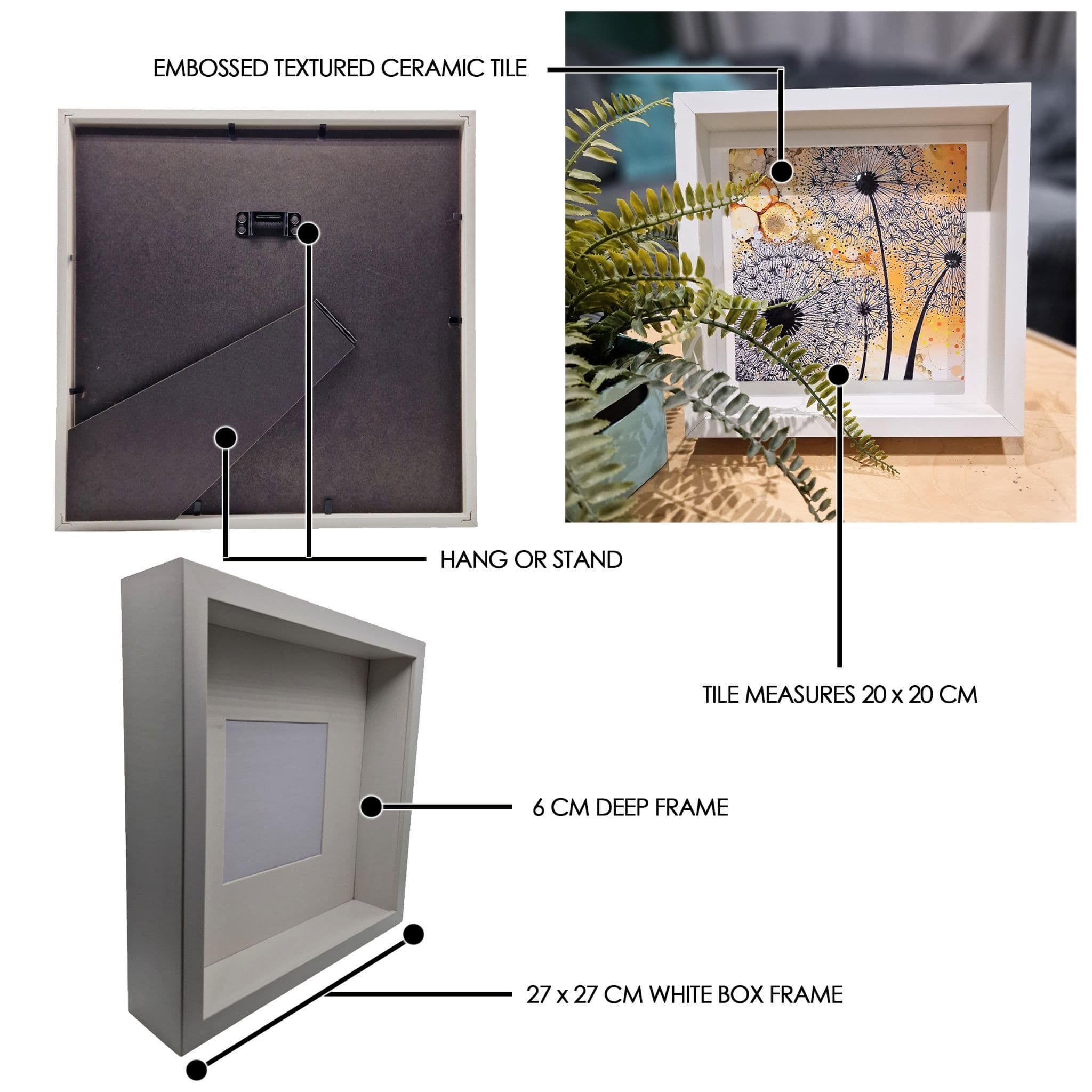 EMBOSSED TEXTURED CERAMIC TILE

HANG OR STAND

TILE MEASURES 20 x 20 CM

6 CM DEEP FRAME

27 x 27 CM WHITE BOX FRAME