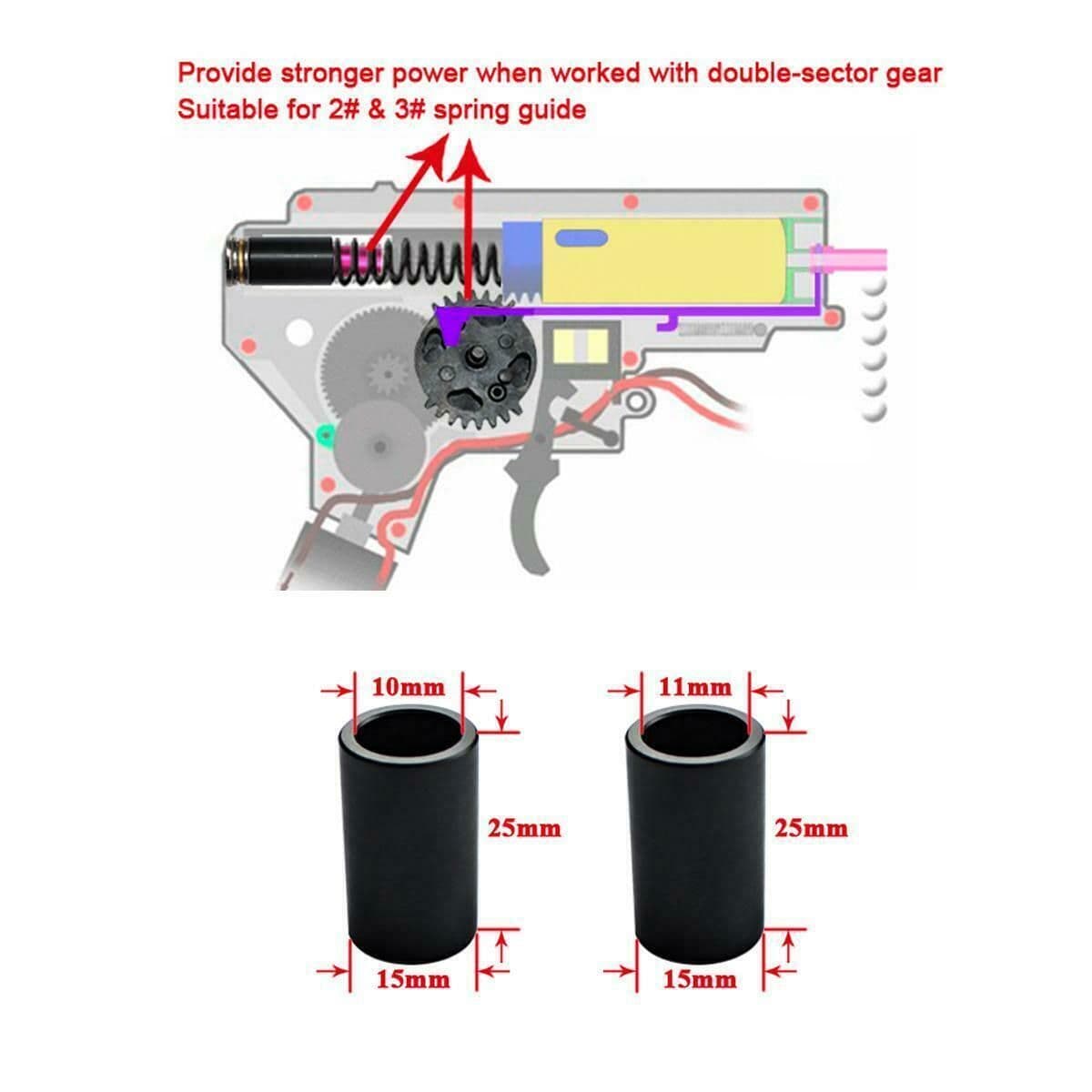 Provide stronger power when worked with double-sector gear
Suitable for 2# & 3# spring guide

10mm
25mm
15mm

11mm
25mm
15mm