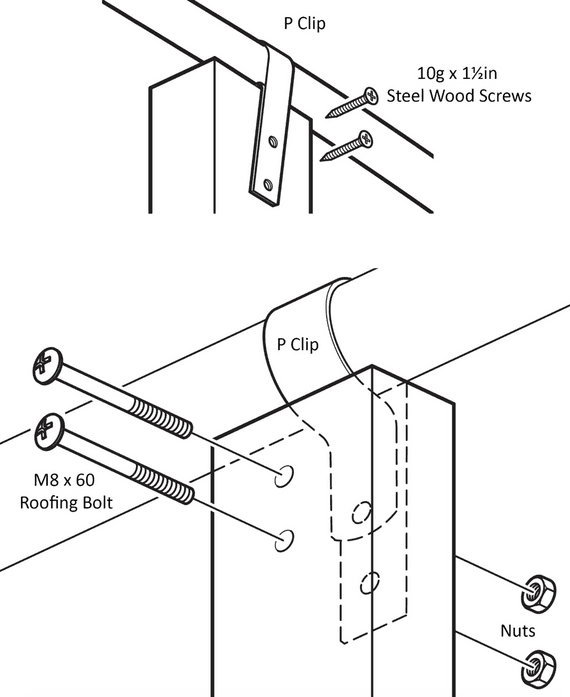 P Clip

10g x 1½in
Steel Wood Screws

P Clip

M8 x 60
Roofing Bolt

Nuts