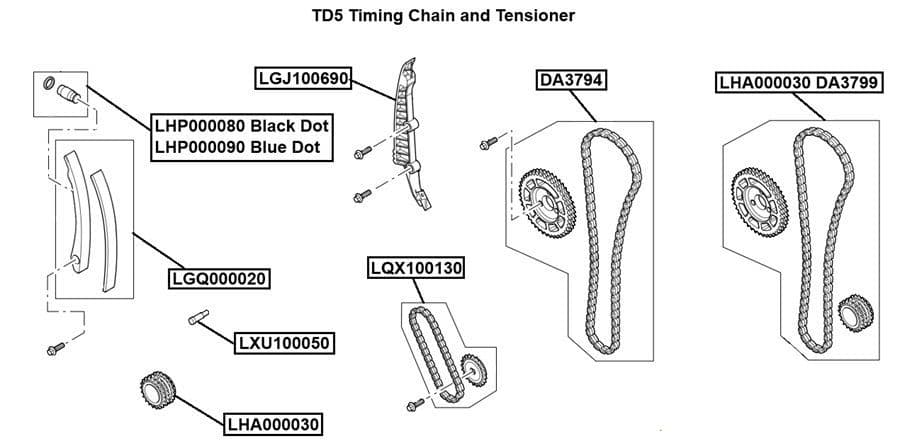 TD5 Timing Chain and Tensioner

LGJ100690

DA3794

LHA000030 DA3799

LHP000080 Black Dot
LHP000090 Blue Dot

LGQ000020

LQX100130

LXU100050

LHA000030