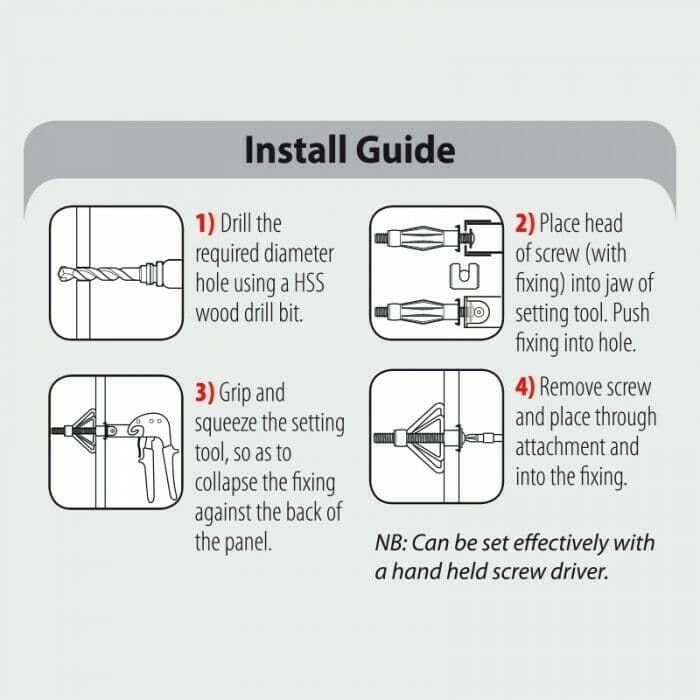 Install Guide

1) Drill the required diameter hole using a HSS wood drill bit.

2) Place head of screw (with fixing) into jaw of setting tool. Push fixing into hole.

3) Grip and squeeze the setting tool, so as to collapse the fixing against the back of the panel.

4) Remove screw and place through attachment and into the fixing.

NB: Can be set effectively with a hand held screw driver.